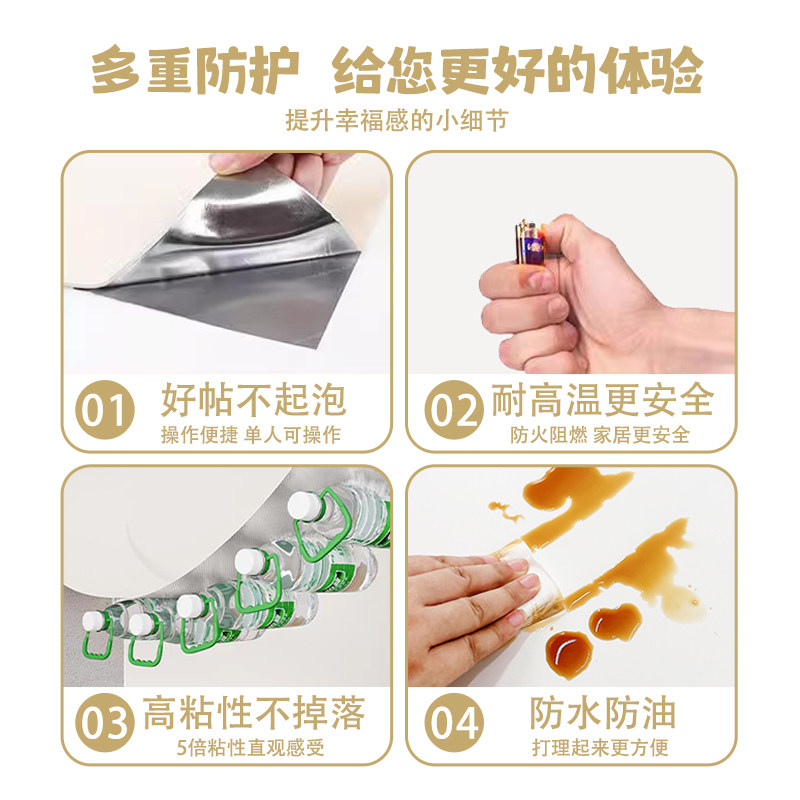 多重防护 给您更好的体验

提升幸福感的小细节

01 好帖不起泡
操作便捷 单人可操作

02 耐高温更安全
防火阻燃 家居更安全

03 高粘性不掉落
5倍粘性直观感受

04 防水防油
打理起来更方便