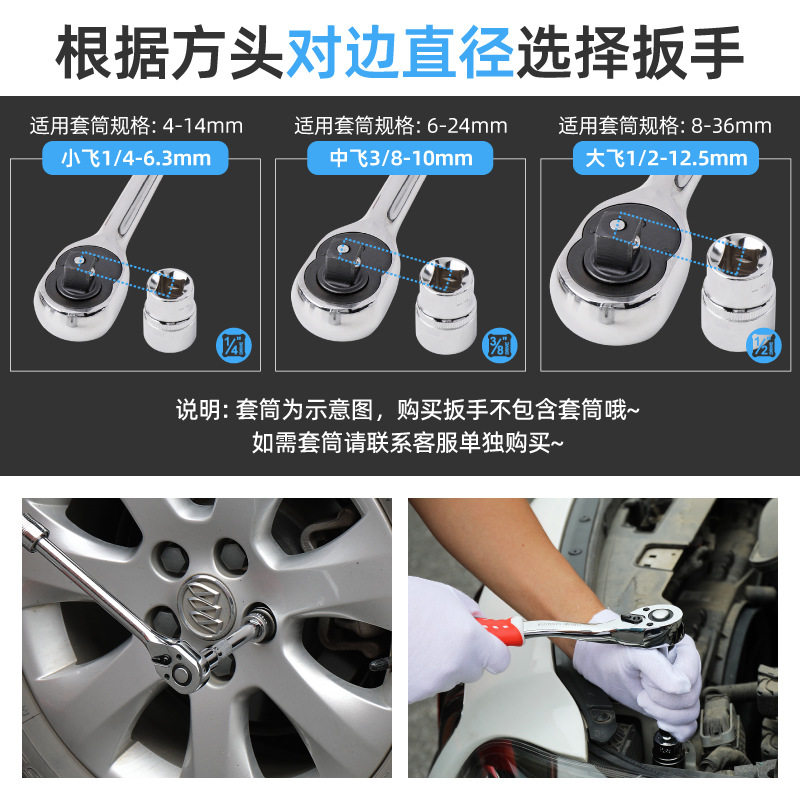 根据方头对边直径选择扳手

适用套筒规格: 4-14mm
小飞1/4-6.3mm

$\frac{1}{4}$"

适用套筒规格: 6-24mm
中飞3/8-10mm

$\frac{3}{8}$"

适用套筒规格: 8-36mm
大飞1/2-12.5mm

$\frac{1}{2}$"

说明: 套筒为示意图，购买扳手不包含套筒哦~
如需套筒请联系客服单独购买~