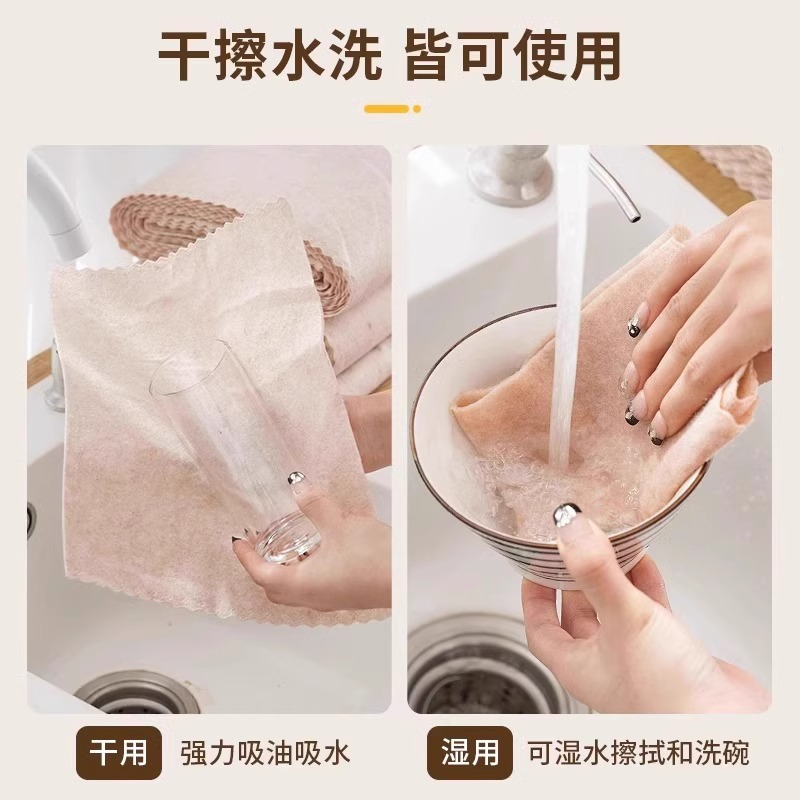 干擦水洗 皆可使用

干用 强力吸油吸水

湿用 可湿水擦拭和洗碗