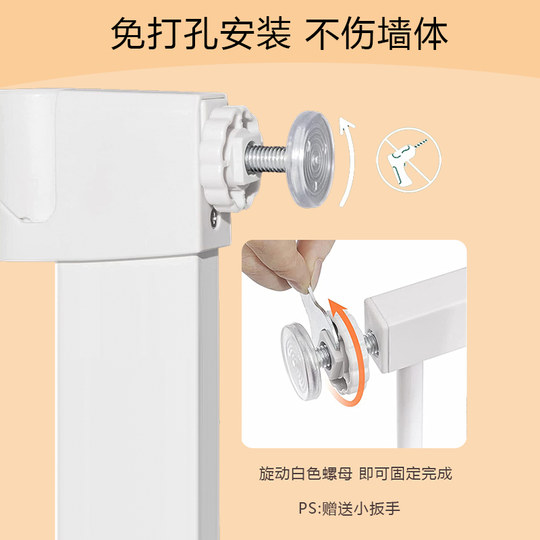 免打孔安装 不伤墙体

旋动白色螺母 即可固定完成

PS:赠送小扳手