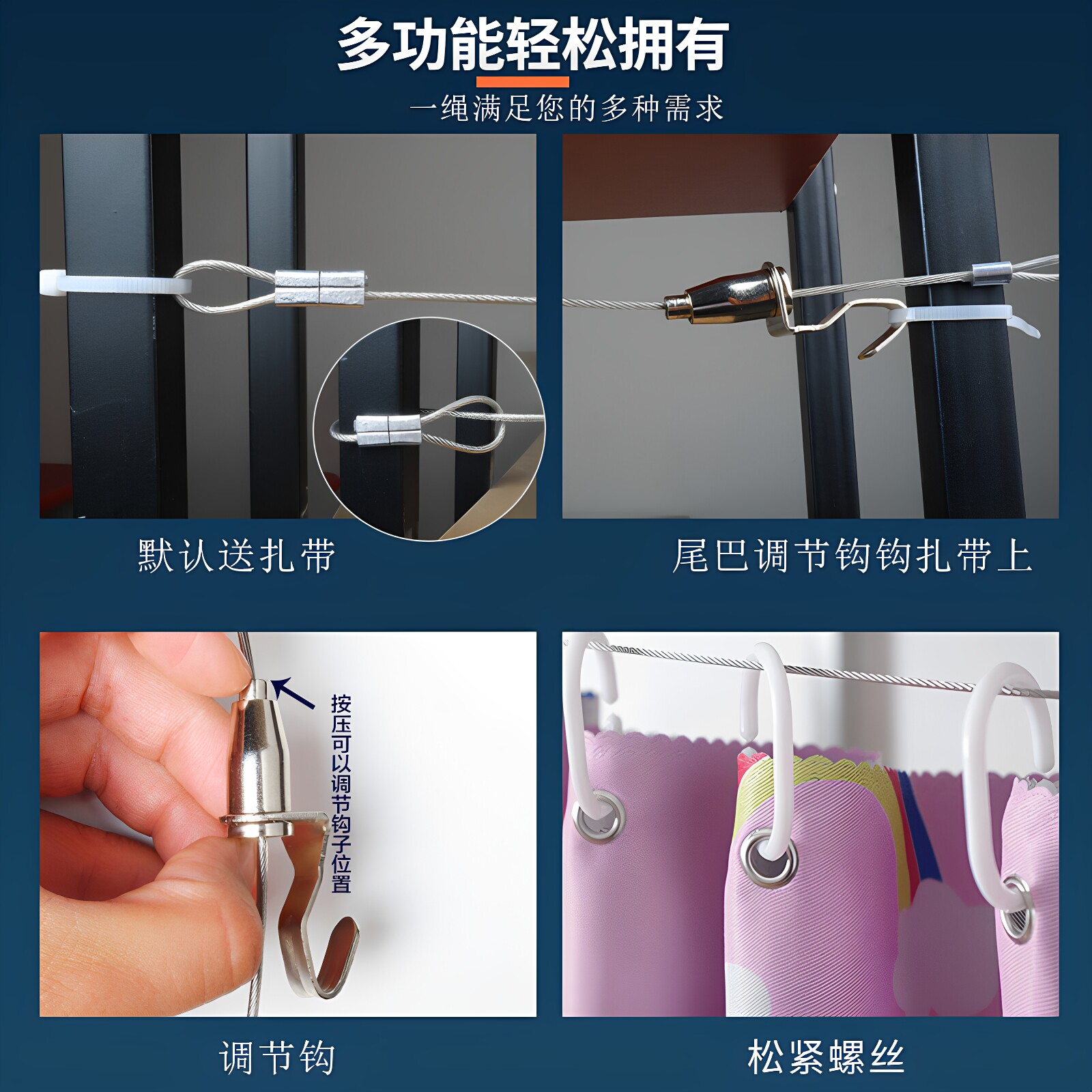 多功能轻松拥有

一绳满足您的多种需求

默认送扎带

尾巴调节钩钩扎带上

按压可以调节钩子位置

调节钩

松紧螺丝