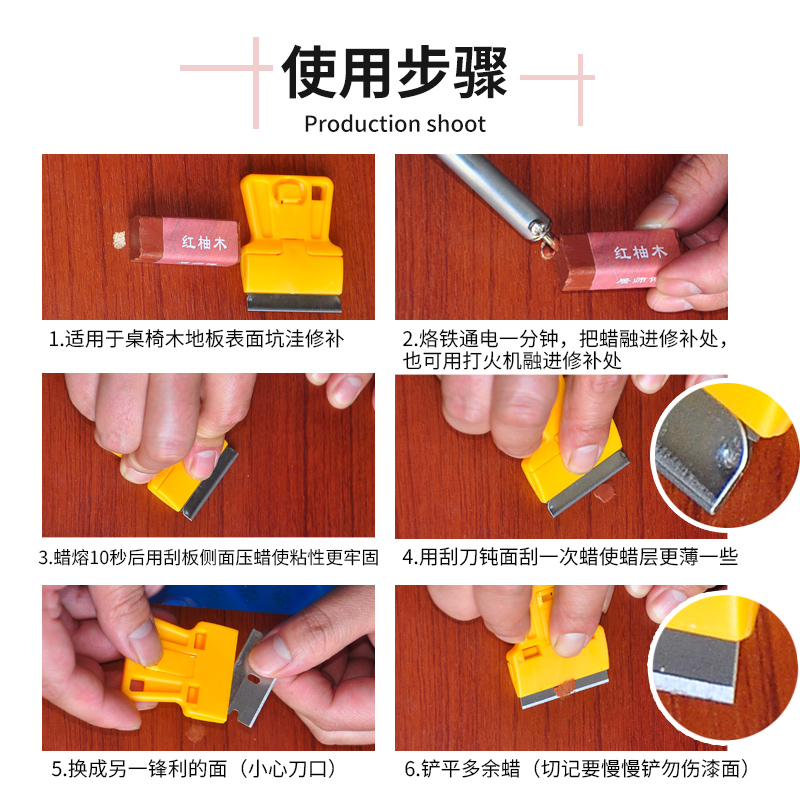 使用步骤
Production shoot

红柚木

1.适用于桌椅木地板表面坑洼修补

红柚木

2.烙铁通电一分钟，把蜡融进修补处，也可用打火机融进修补处

3.蜡熔10秒后用刮板侧面压蜡使粘性更牢固

4.用刮刀钝面刮一次蜡使蜡层更薄一些

5.换成另一锋利的面（小心刀口）

6.铲平多余蜡（切记要慢慢铲勿伤漆面）