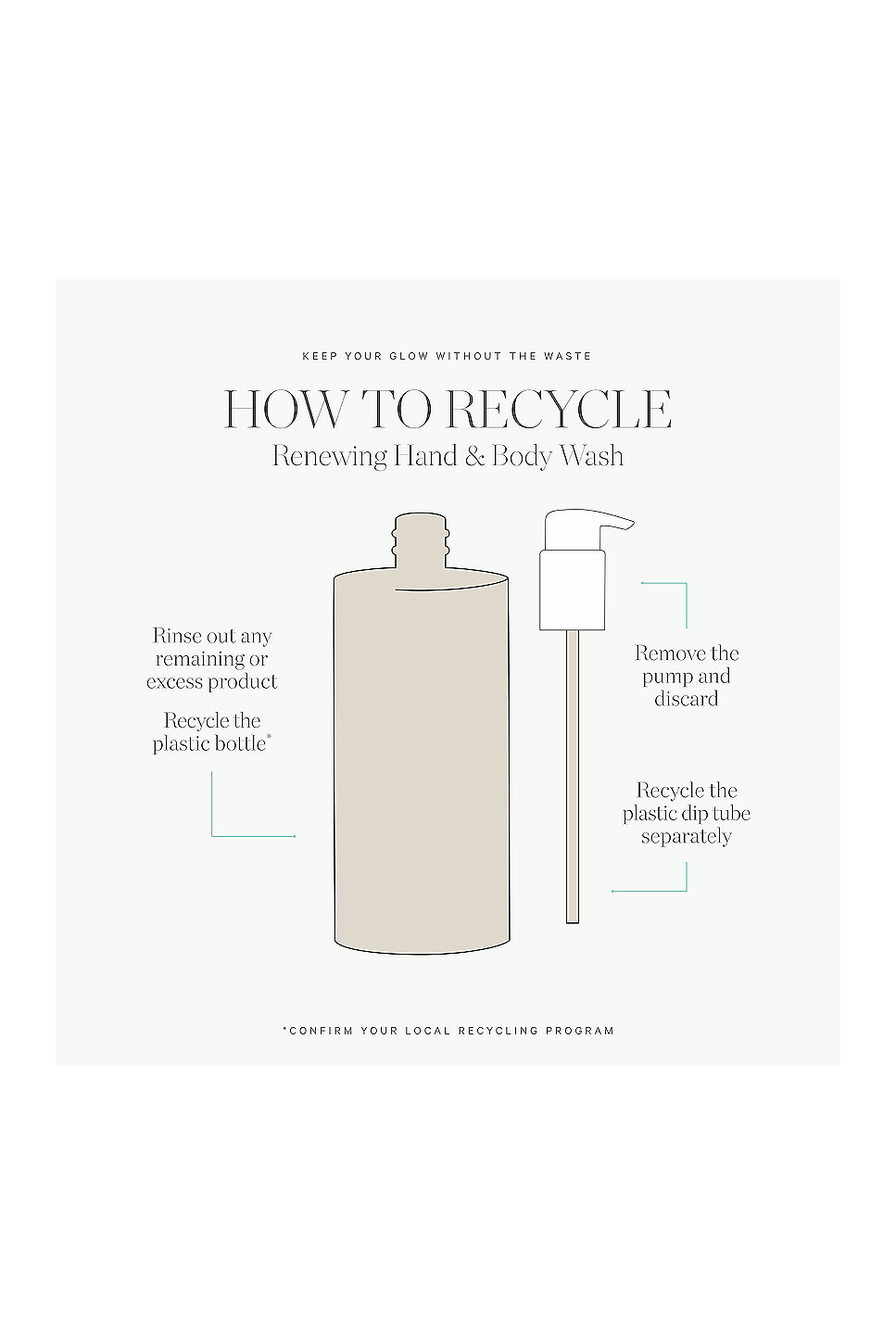 KEEP YOUR GLOW WITHOUT THE WASTE

HOW TO RECYCLE
Renewing Hand & Body Wash

Rinse out any remaining or excess product

Recycle the plastic bottle*

Remove the pump and discard

Recycle the plastic dip tube separately

*CONFIRM YOUR LOCAL RECYCLING PROGRAM