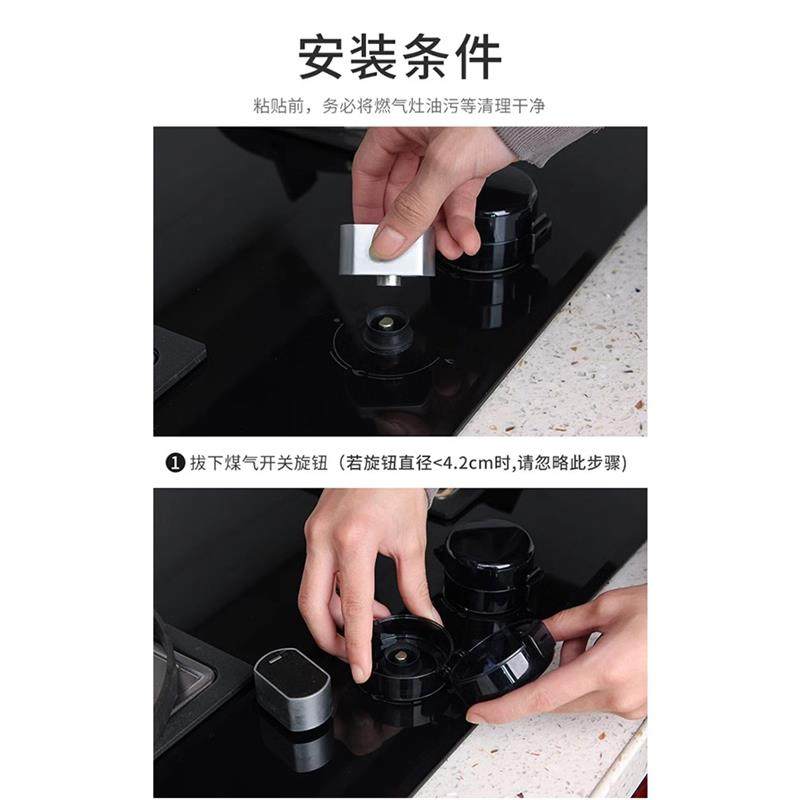 安装条件

粘贴前，务必将燃气灶油污等清理干净

❶ 拔下煤气开关旋钮（若旋钮直径<4.2cm时,请忽略此步骤）