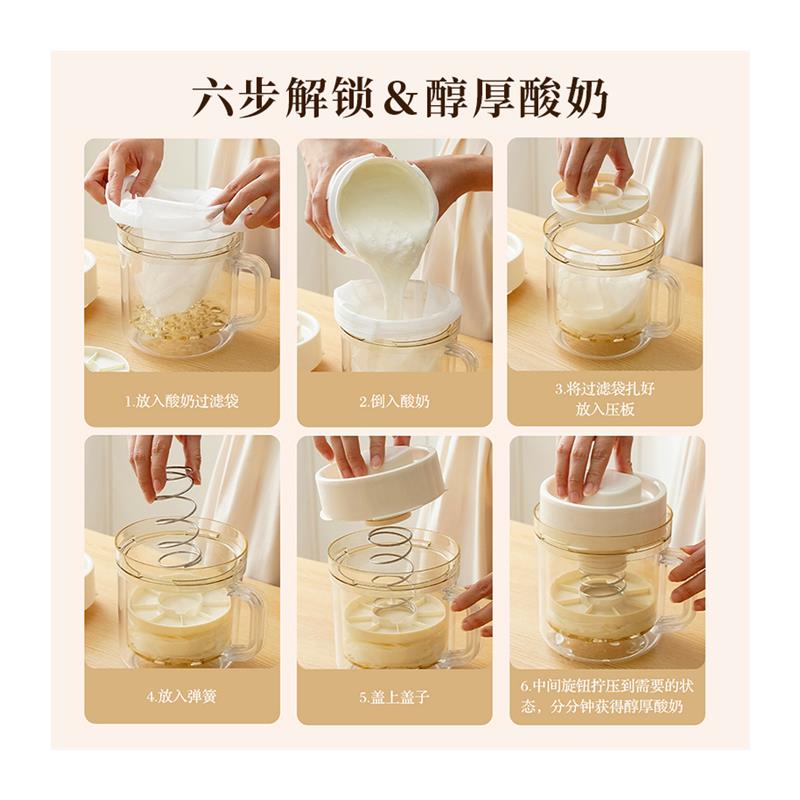 六步解锁&醇厚酸奶

1.放入酸奶过滤袋

2.倒入酸奶

3.将过滤袋扎好放入压板

4.放入弹簧

5.盖上盖子

6.中间旋钮拧压到需要的状态，分分钟获得醇厚酸奶