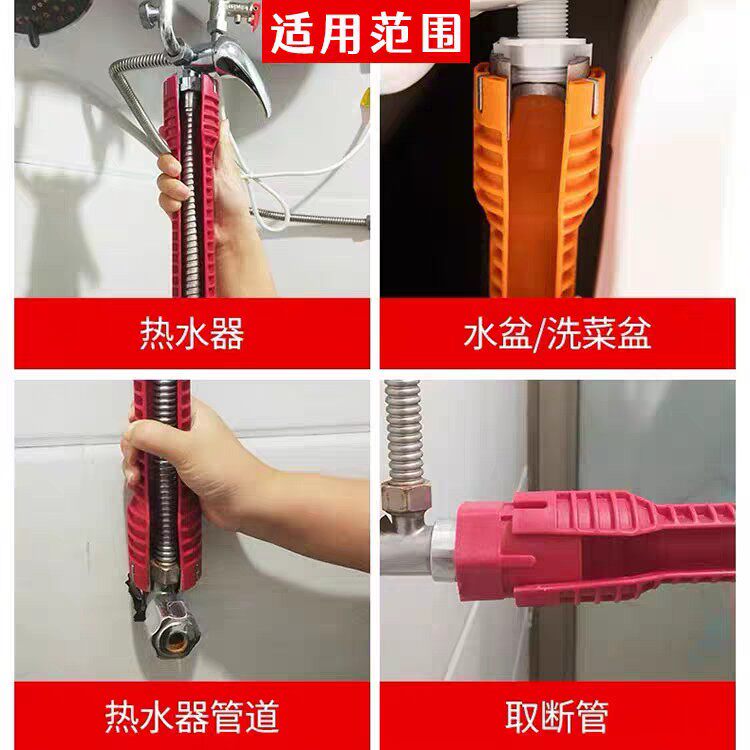 适用范围

热水器

水盆/洗菜盆

热水器管道

取断管