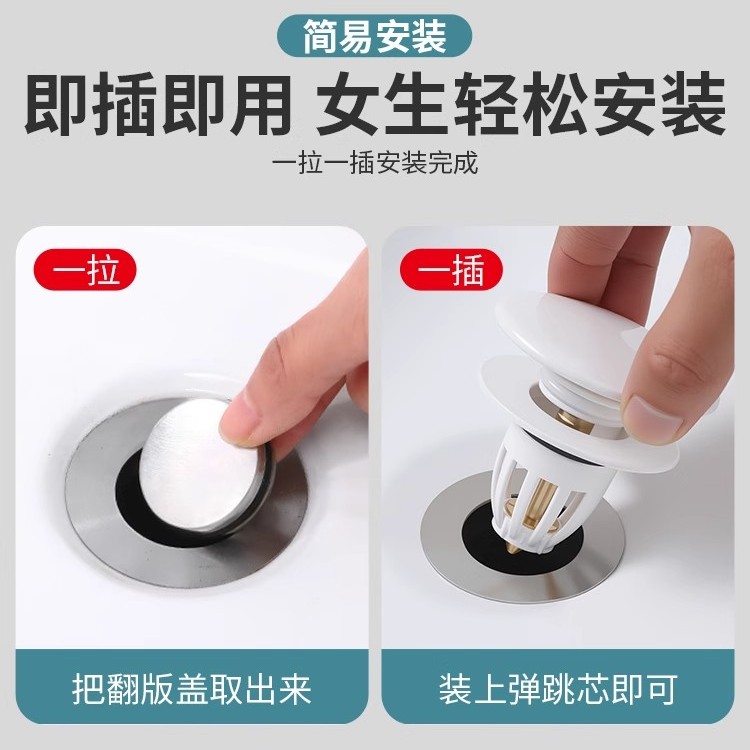 简易安装
即插即用 女生轻松安装
一拉一插安装完成

一拉
把翻版盖取出来

一插
装上弹跳芯即可