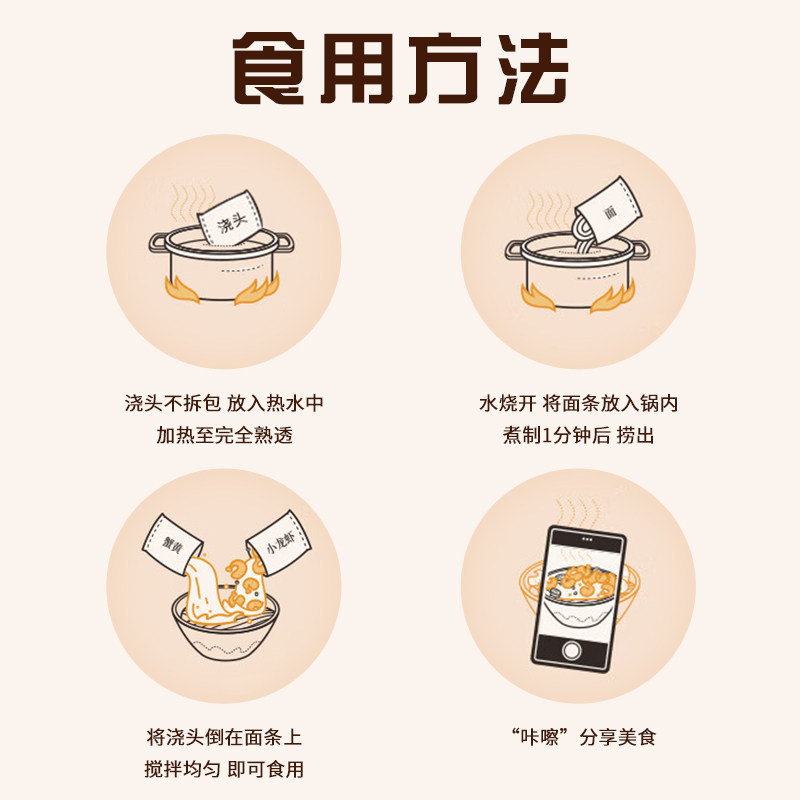 食用方法

浇头

浇头不拆包 放入热水中
加热至完全熟透

面

水烧开 将面条放入锅内
煮制1分钟后 捞出

蟹黄

小龙虾

将浇头倒在面条上
搅拌均匀 即可食用

“咔嚓”分享美食