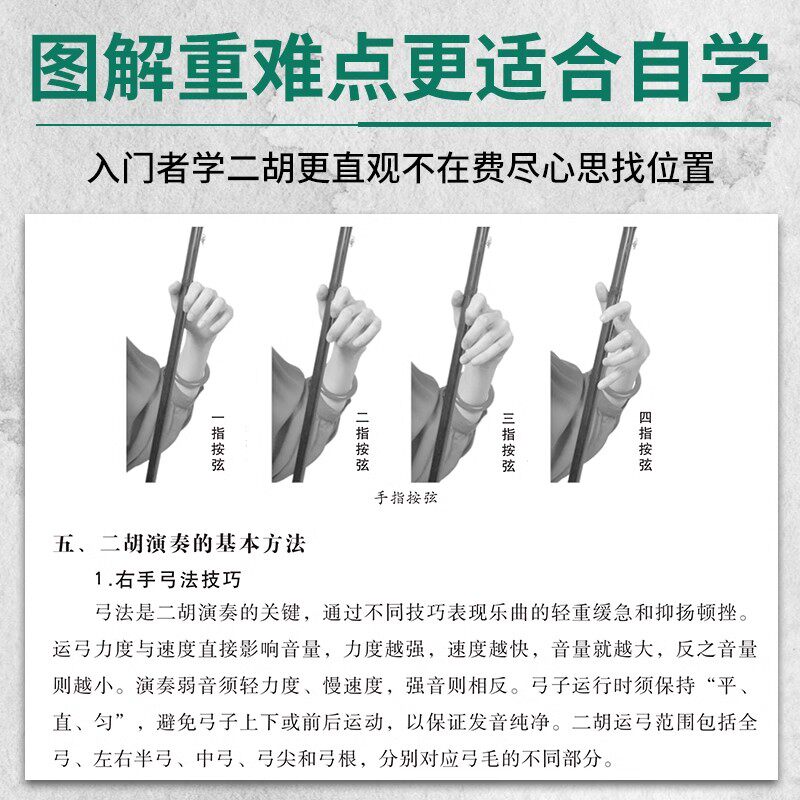 图解重难点更适合自学

入门者学二胡更直观不在费尽心思找位置

一指按弦

二指按弦

三指按弦

四指按弦

手指按弦

五、二胡演奏的基本方法

1.右手弓法技巧

弓法是二胡演奏的关键，通过不同技巧表现乐曲的轻重缓急和抑扬顿挫。运弓力度与速度直接影响音量，力度越强，速度越快，音量就越大，反之音量则越小。演奏弱音须轻力度、慢速度，强音则相反。弓子运行时须保持“平、直、匀”，避免弓子上下或前后运动，以保证发音纯净。二胡运弓范围包括全弓、左右半弓、中弓、弓尖和弓根，分别对应弓毛的不同部分。