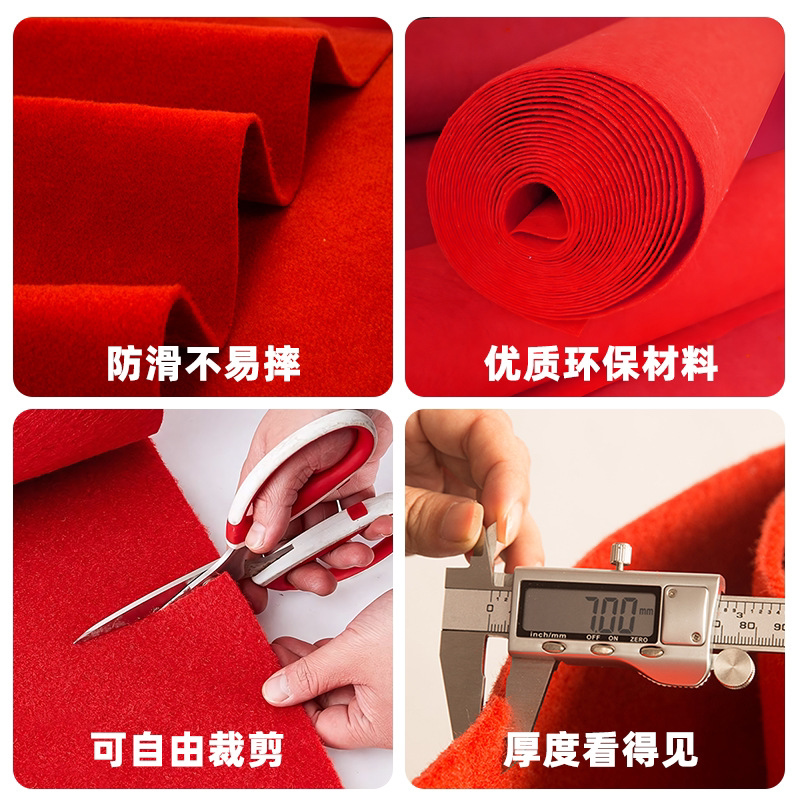 防滑不易摔

优质环保材料

可自由裁剪

7.00 mm
inch/mm OFF ON ZERO
0 80 90

厚度看得见