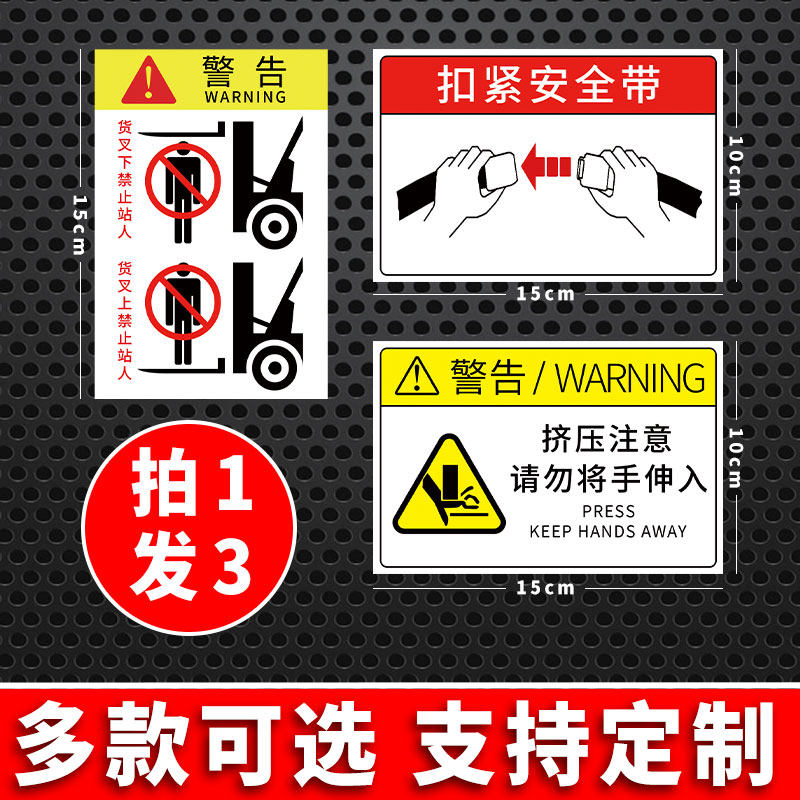 警告
WARNING

货叉下禁止站人

货叉上禁止站人

15cm

扣紧安全带

10cm

15cm

警告 / WARNING

挤压注意
请勿将手伸入
PRESS
KEEP HANDS AWAY

10cm

15cm

拍1
发3

多款可选 支持定制