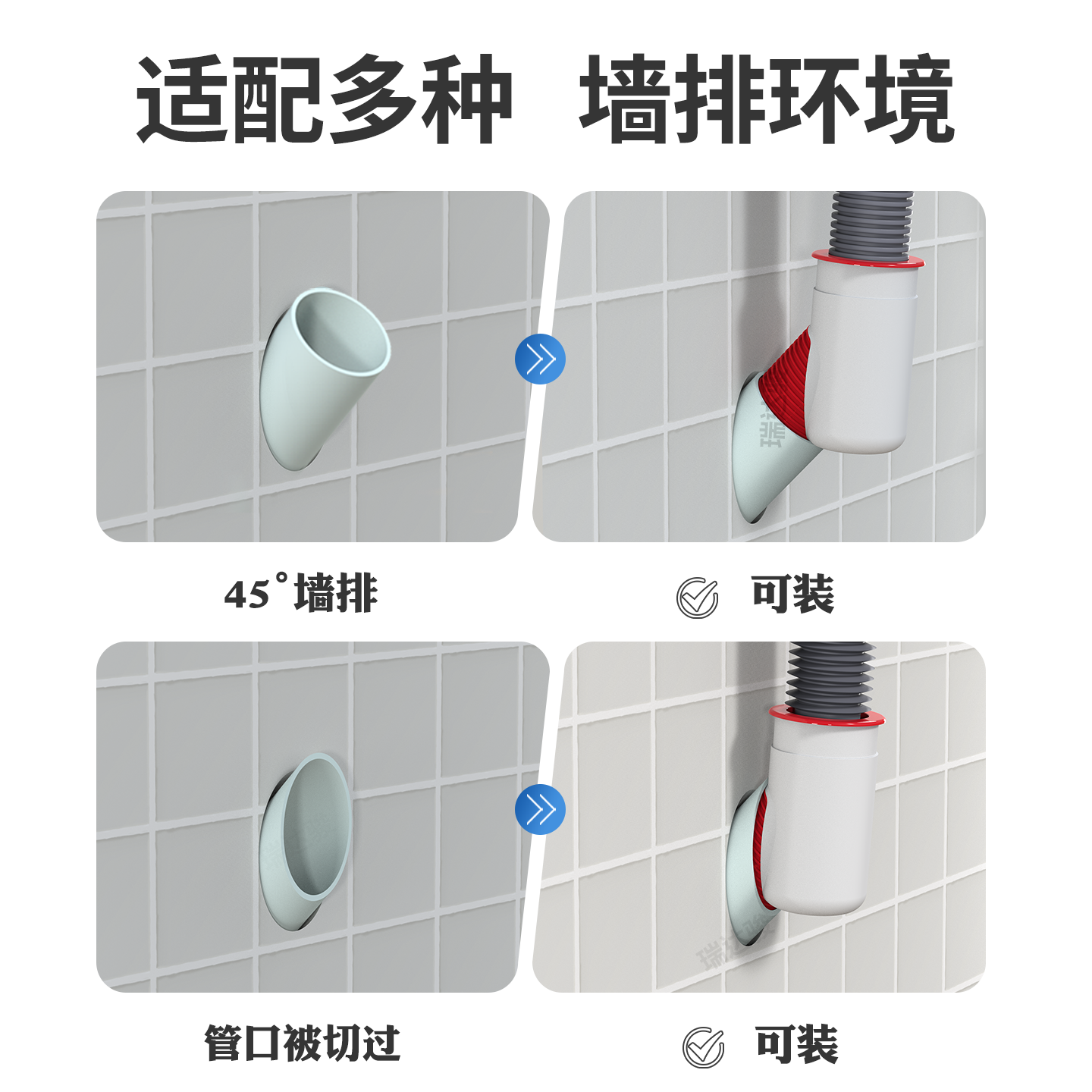 适配多种 墙排环境

45°墙排

可装

管口被切过

可装