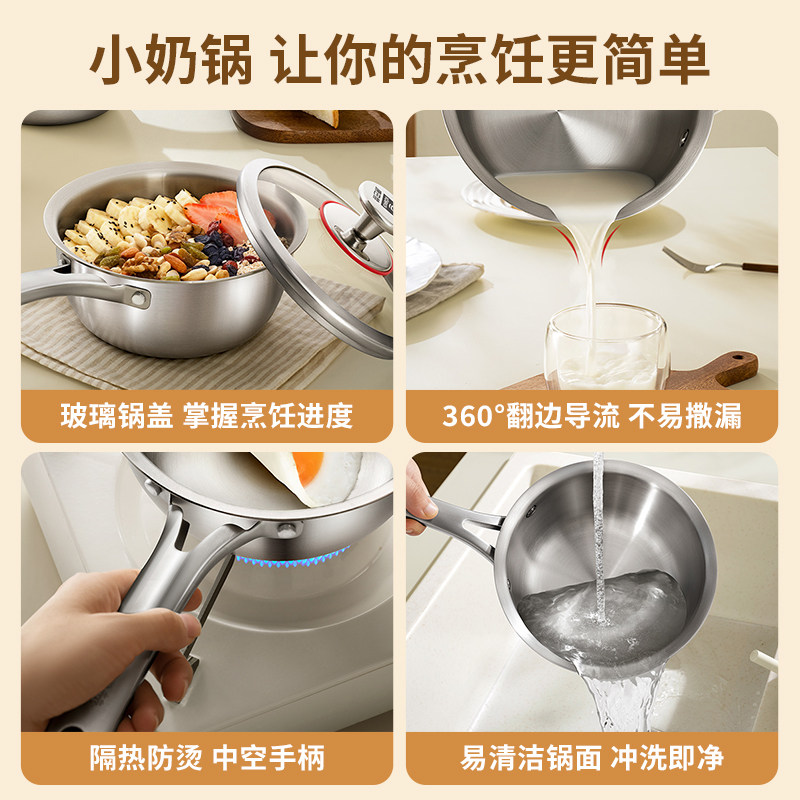 小奶锅 让你的烹饪更简单

玻璃锅盖 掌握烹饪进度

360°翻边导流 不易撒漏

隔热防烫 中空手柄

易清洁锅面 冲洗即净