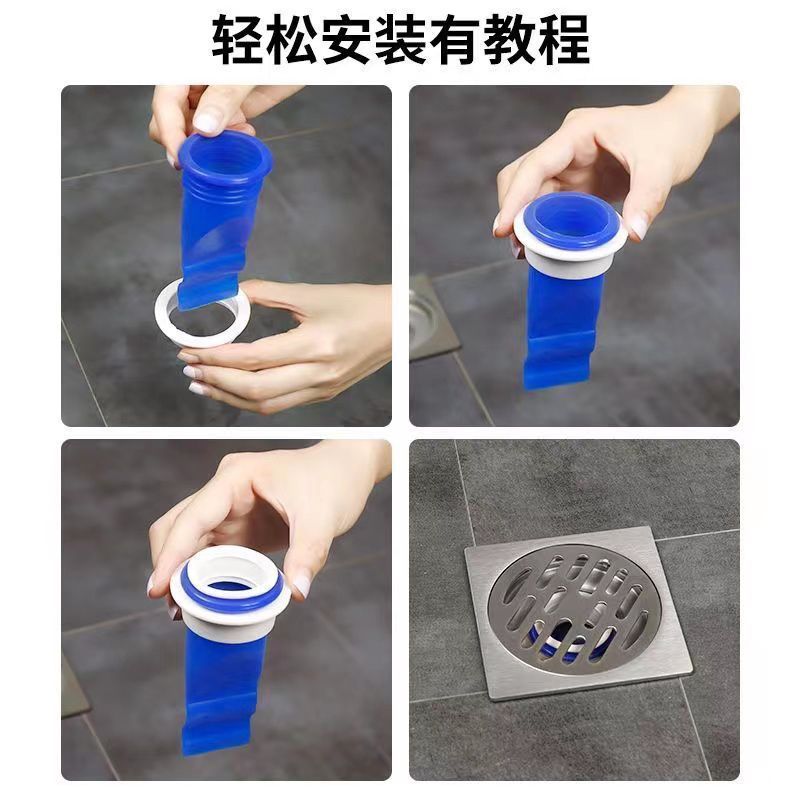 轻松安装有教程