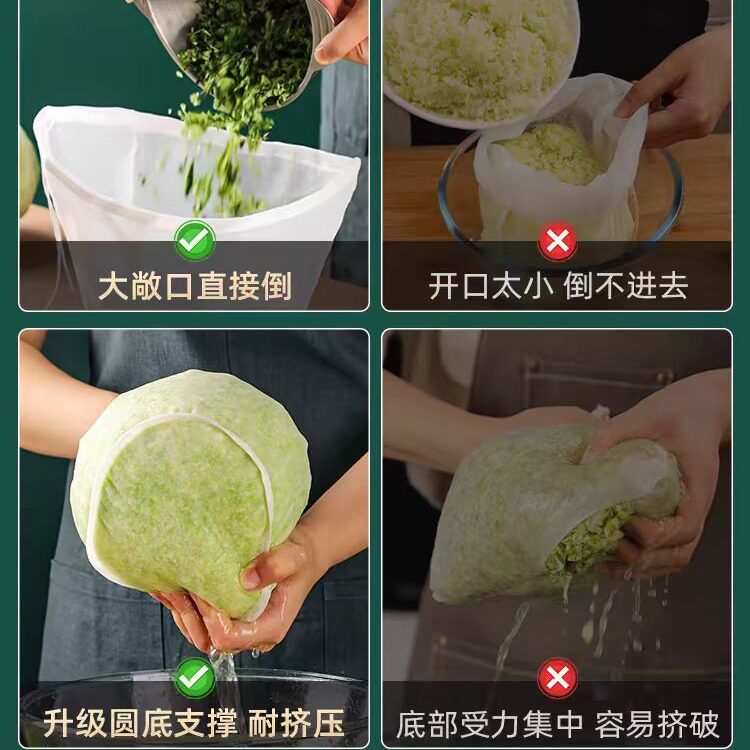 大敞口直接倒

开口太小 倒不进去

升级圆底支撑 耐挤压

底部受力集中 容易挤破