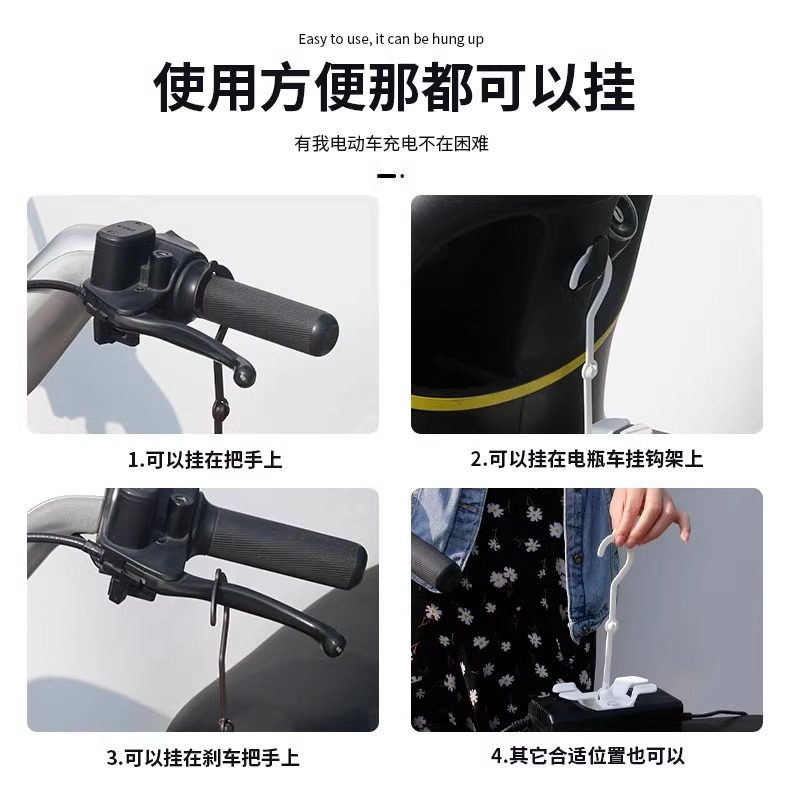 Easy to use, it can be hung up

使用方便那都可以挂

有我电动车充电不在困难

1.可以挂在把手上

2.可以挂在电瓶车挂钩架上

3.可以挂在刹车把手上

4.其它合适位置也可以