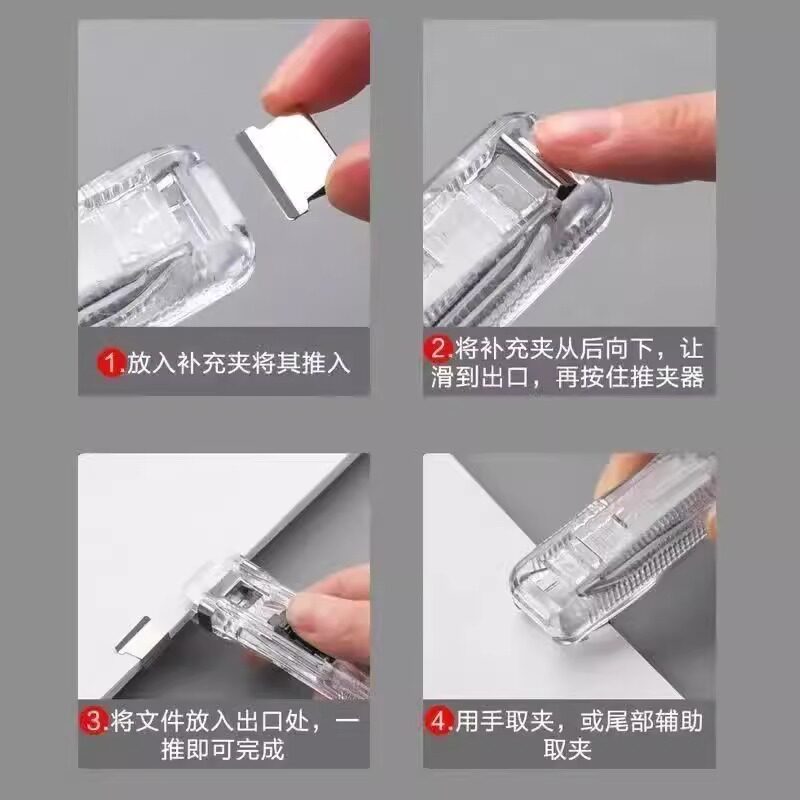 1.放入补充夹将其推入

2.将补充夹从后向下，让滑到出口，再按住推夹器

3.将文件放入出口处，一推即可完成

4.用手取夹，或尾部辅助取夹