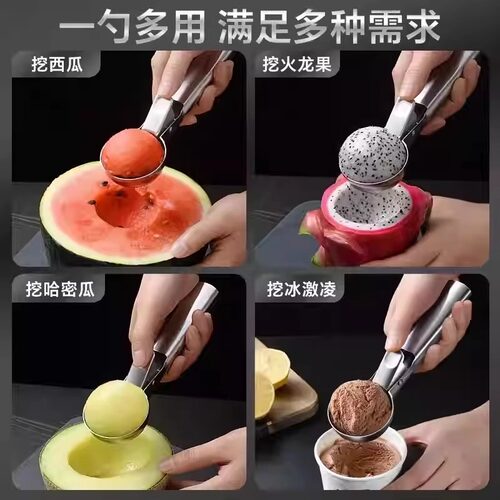 一勺多用 满足多种需求

挖西瓜

挖火龙果

挖哈密瓜

挖冰激凌