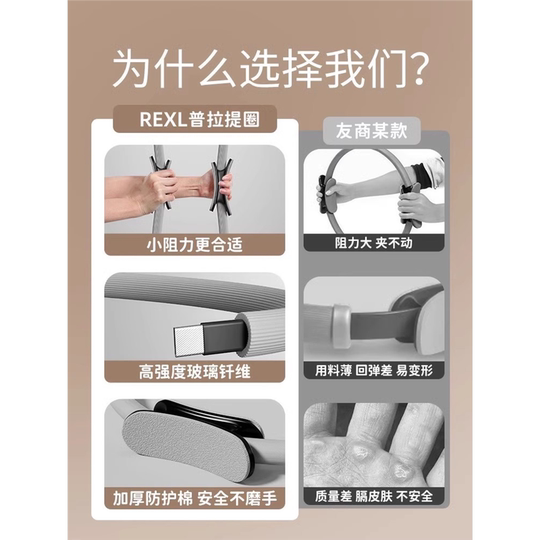 为什么选择我们?

REXL普拉提圈

小阻力更合适

高强度玻璃钎维

加厚防护棉 安全不磨手

友商某款

阻力大 夹不动

用料薄 回弹差 易变形

质量差 膈皮肤 不安全