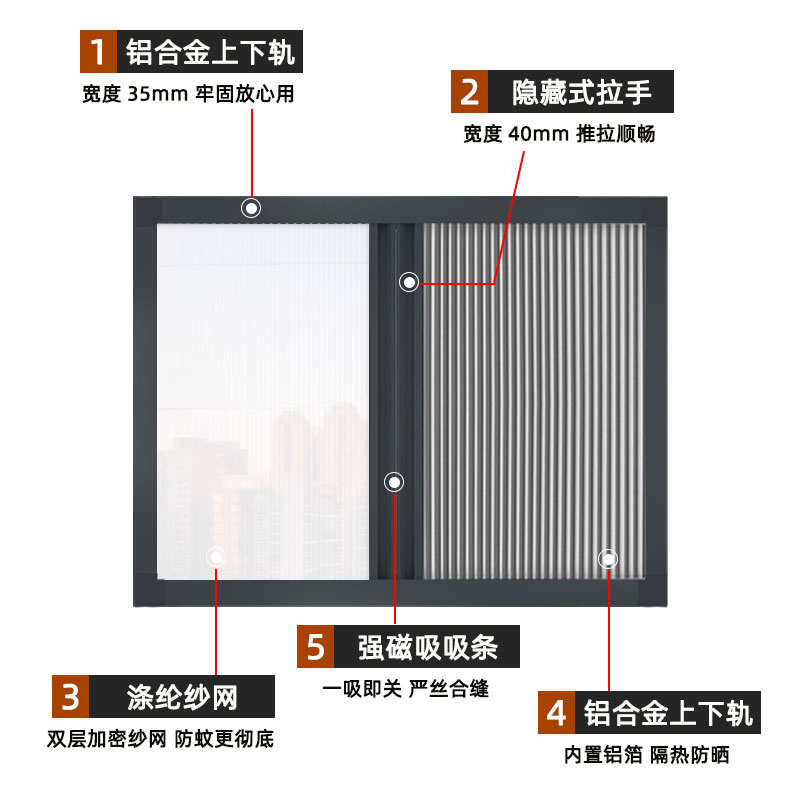 1 铝合金上下轨
宽度 35mm 牢固放心用

2 隐藏式拉手
宽度 40mm 推拉顺畅

5 强磁吸吸条
一吸即关 严丝合缝

3 涤纶纱网
双层加密纱网 防蚊更彻底

4 铝合金上下轨
内置铝箔 隔热防晒