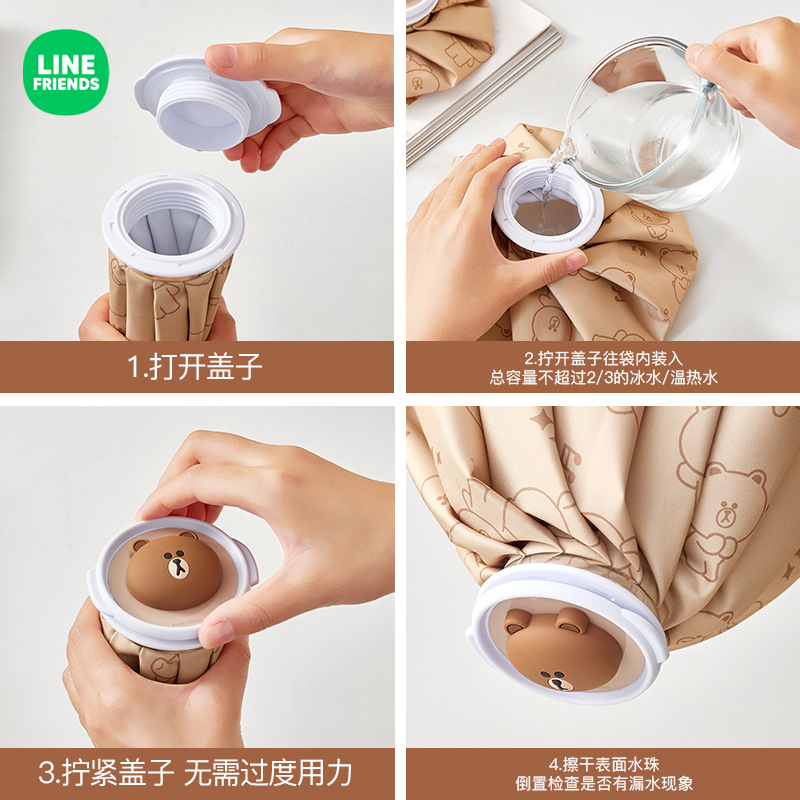 LINE FRIENDS

1.打开盖子

2.拧开盖子往袋内装入
总容量不超过2/3的冰水/温热水

3.拧紧盖子 无需过度用力

4.擦干表面水珠
倒置检查是否有漏水现象