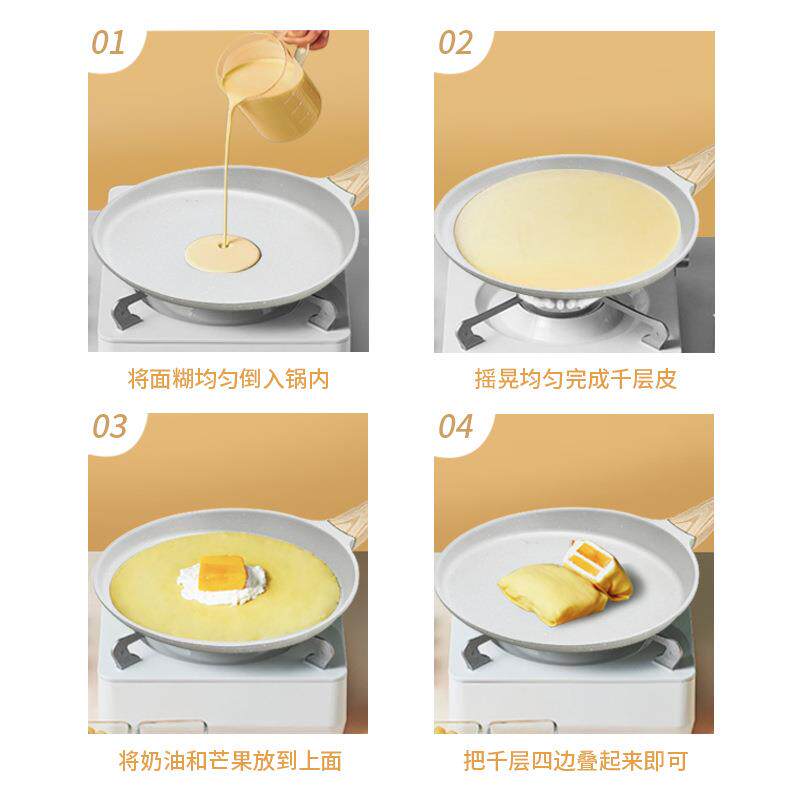 01

将面糊均匀倒入锅内

02

摇晃均匀完成千层皮

03

将奶油和芒果放到上面

04

把千层四边叠起来即可