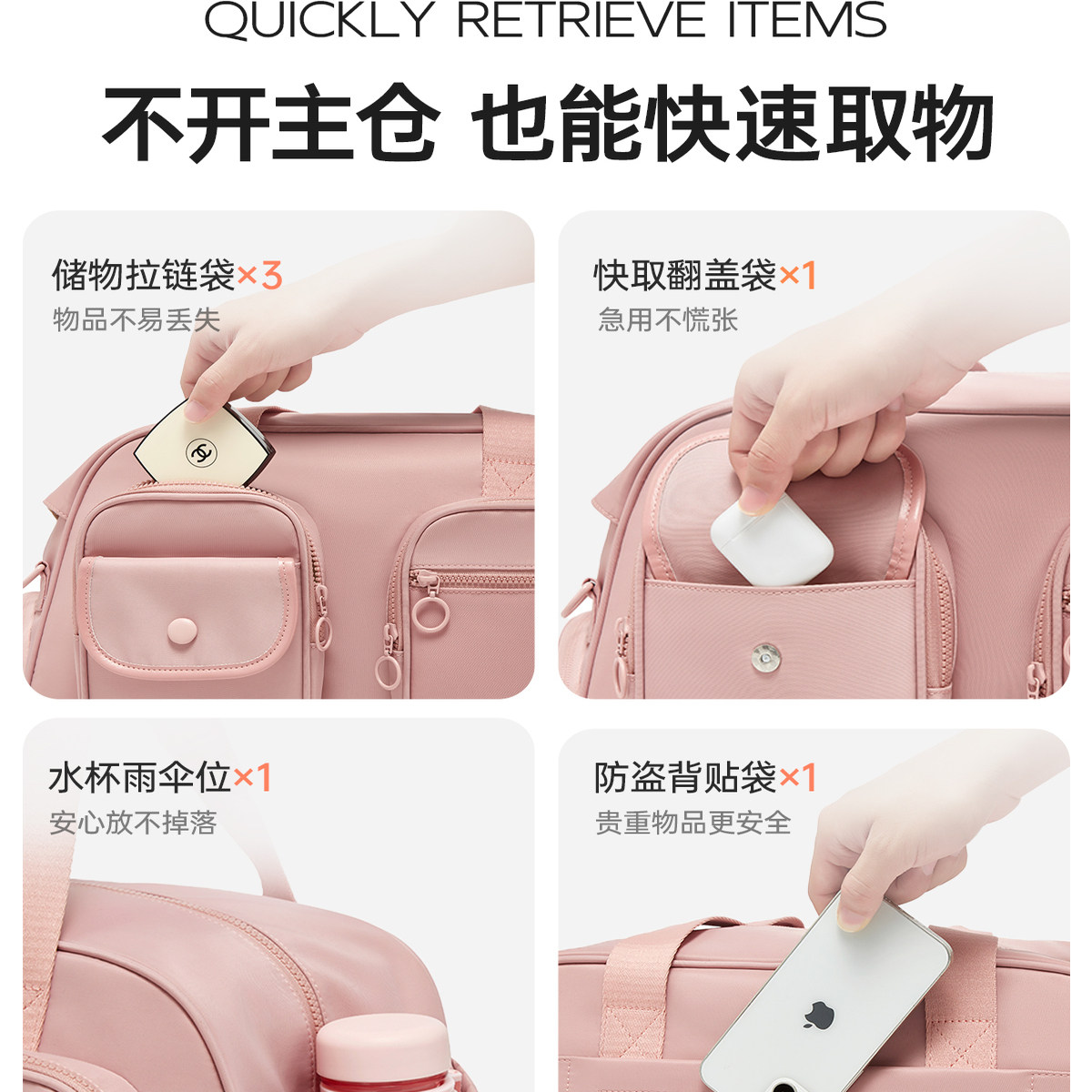 QUICKLY RETRIEVE ITEMS

不开主仓 也能快速取物

储物拉链袋×3
物品不易丢失

快取翻盖袋×1
急用不慌张

水杯雨伞位×1
安心放不掉落

防盗背贴袋×1
贵重物品更安全