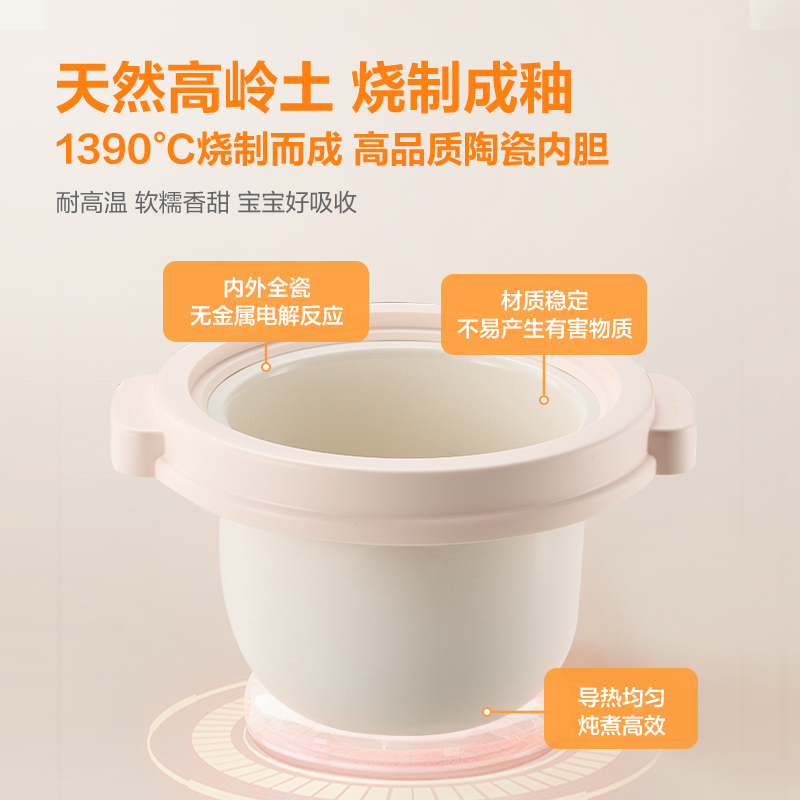 天然高岭土 烧制成釉
1390°C烧制而成 高品质陶瓷内胆

耐高温 软糯香甜 宝宝好吸收

内外全瓷
无金属电解反应

材质稳定
不易产生有害物质

导热均匀
炖煮高效