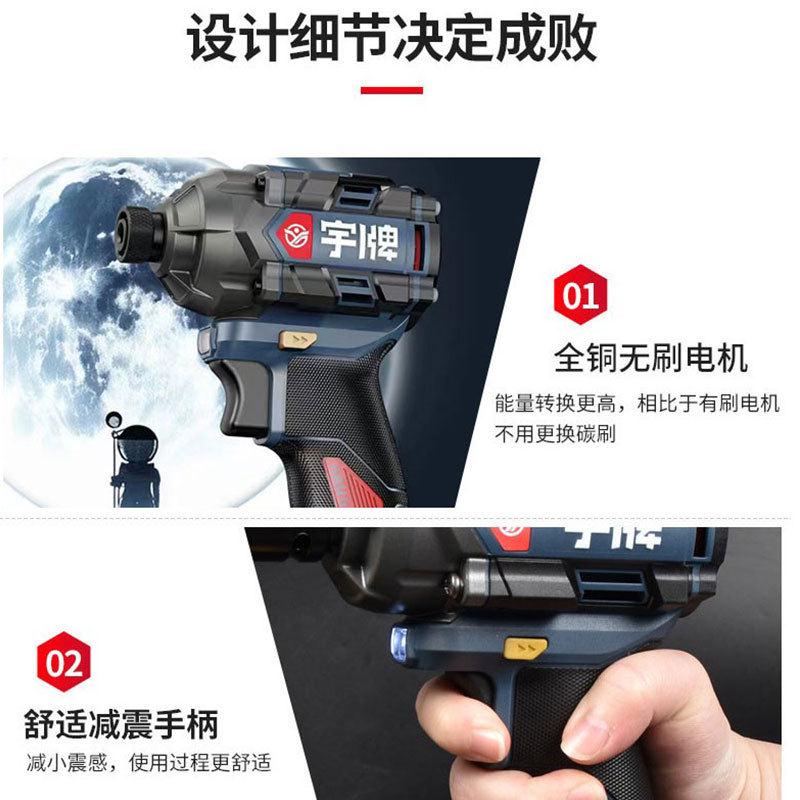 设计细节决定成败

宇牌

01

全铜无刷电机

能量转换更高，相比于有刷电机不用更换碳刷

宇牌

02

舒适减震手柄

减小震感，使用过程更舒适