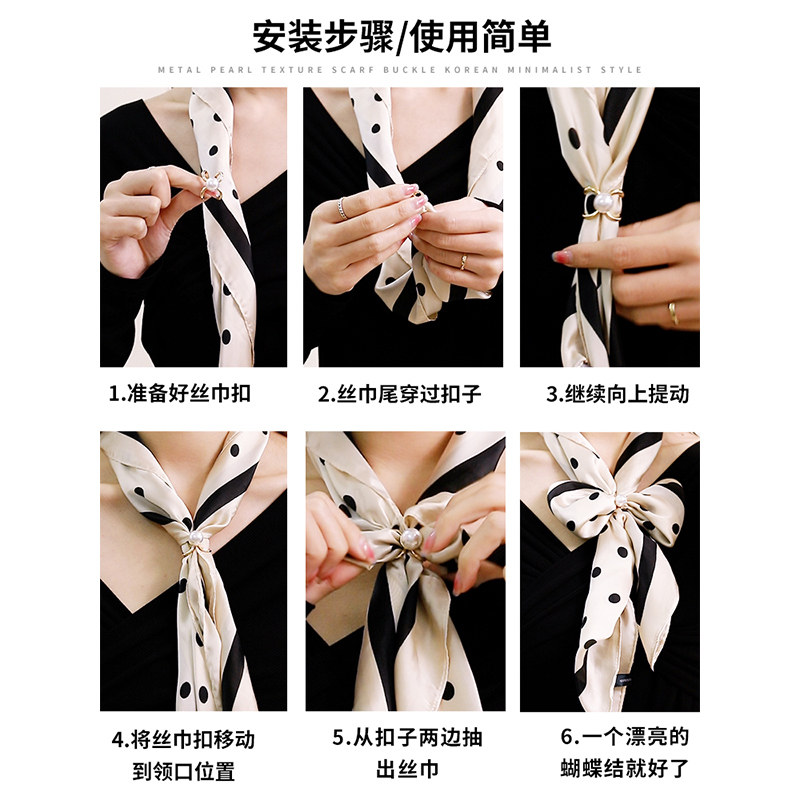 安装步骤/使用简单

METAL PEARL TEXTURE SCARF BUCKLE KOREAN MINIMALIST STYLE

1.准备好丝巾扣

2.丝巾尾穿过扣子

3.继续向上提动

4.将丝巾扣移动到领口位置

5.从扣子两边抽出丝巾

6.一个漂亮的蝴蝶结就好了