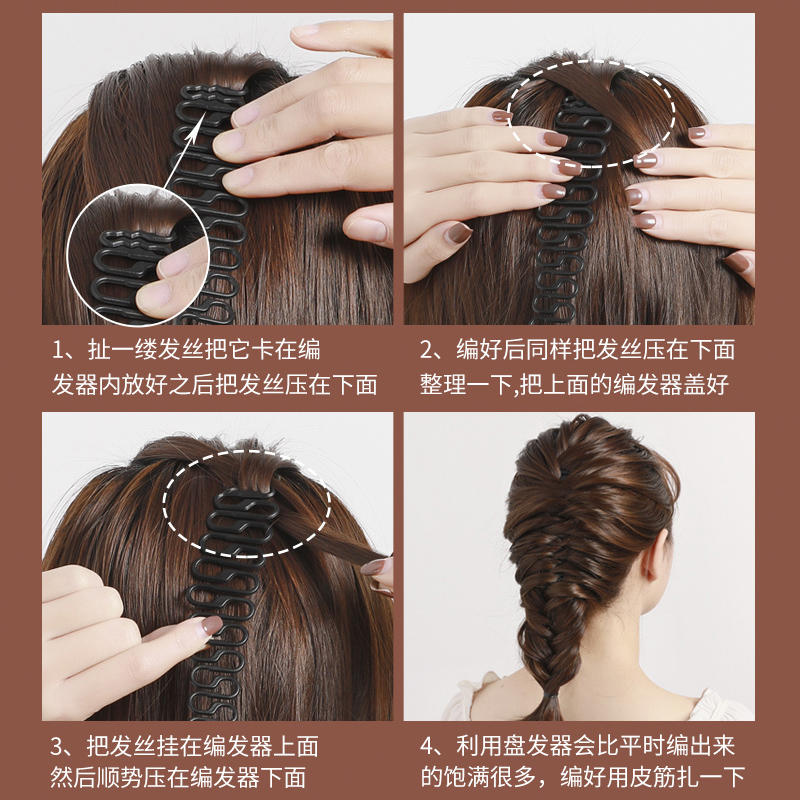 1、扯一缕发丝把它卡在编发器内放好之后把发丝压在下面

2、编好后同样把发丝压在下面整理一下,把上面的编发器盖好

3、把发丝挂在编发器上面然后顺势压在编发器下面

4、利用盘发器会比平时编出来的饱满很多，编好用皮筋扎一下