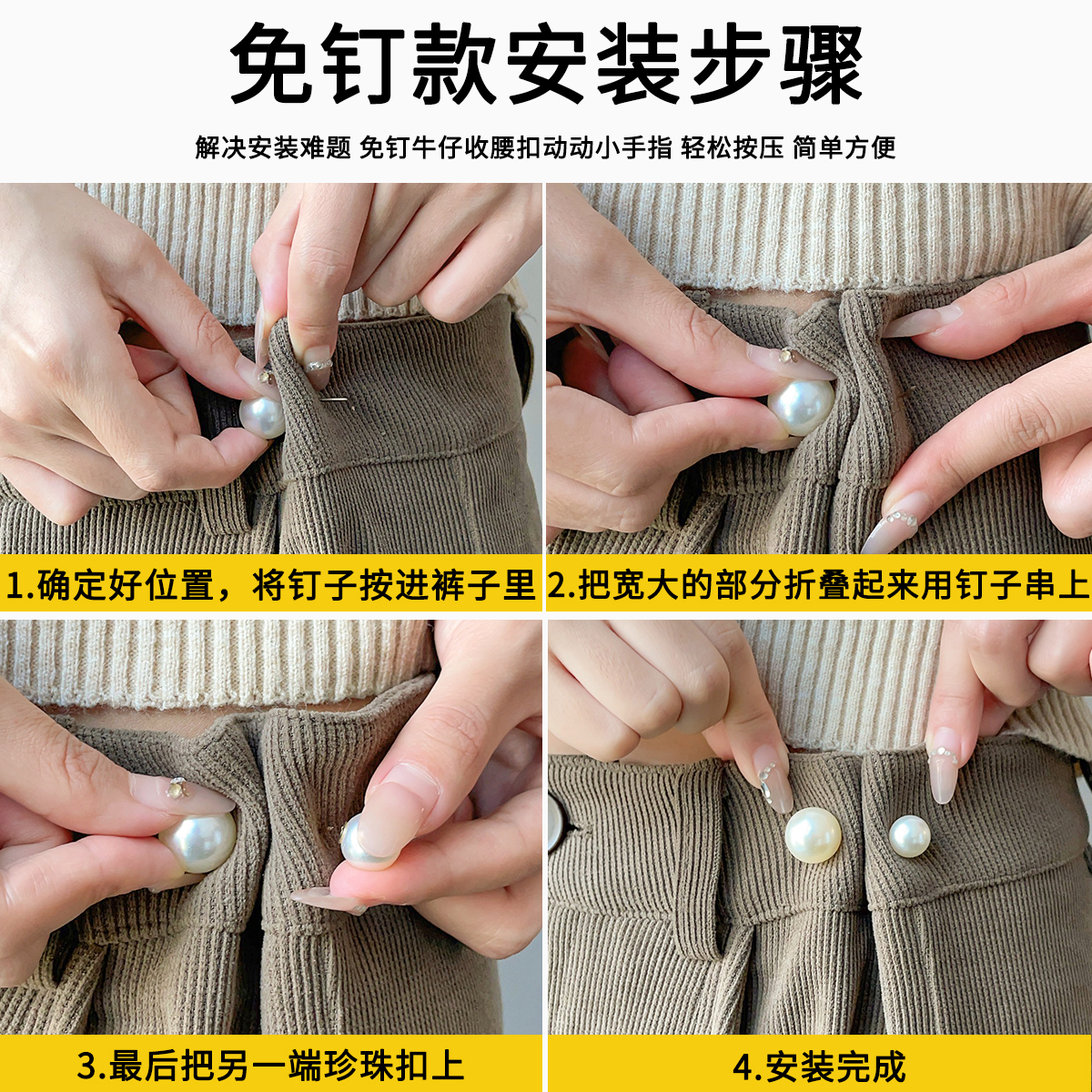 免钉款安装步骤

解决安装难题 免钉牛仔收腰扣动动小手指 轻松按压 简单方便

1.确定好位置，将钉子按进裤子里

2.把宽大的部分折叠起来用钉子串上

3.最后把另一端珍珠扣上

4.安装完成