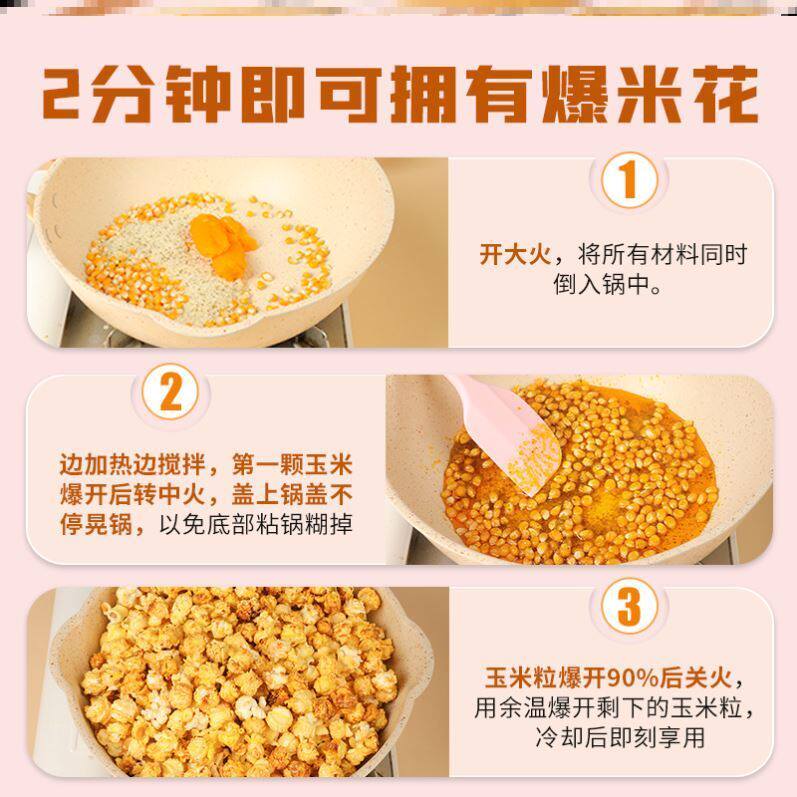 2分钟即可拥有爆米花

1

开大火，将所有材料同时倒入锅中。

2

边加热边搅拌，第一颗玉米爆开后转中火，盖上锅盖不停晃锅，以免底部粘锅糊掉

3

玉米粒爆开90%后关火，用余温爆开剩下的玉米粒，冷却后即刻享用