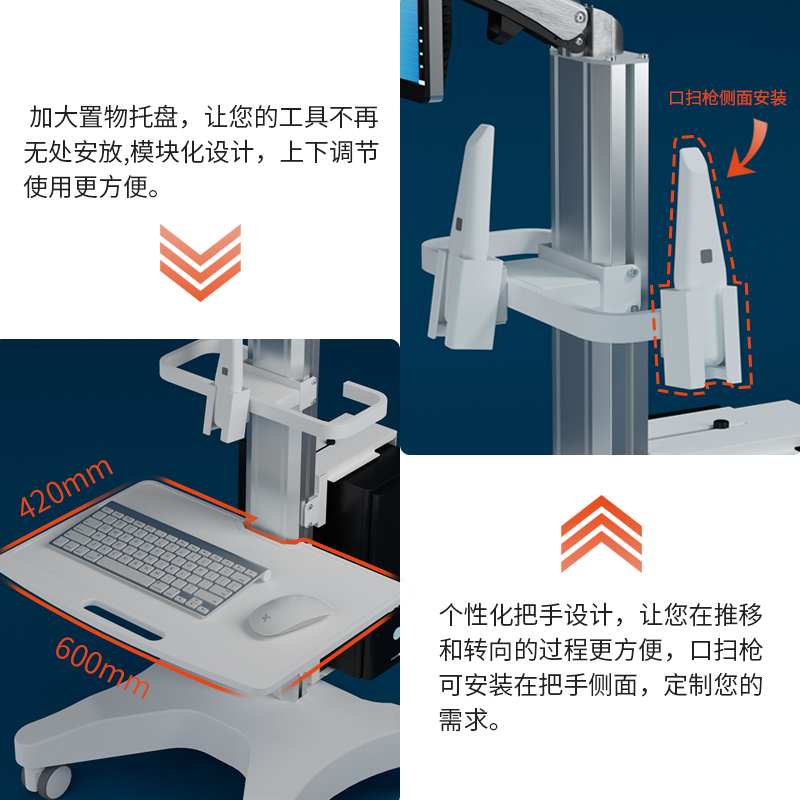 加大置物托盘，让您的工具不再无处安放,模块化设计，上下调节使用更方便。

口扫枪侧面安装

420mm

600mm

个性化把手设计，让您在推移和转向的过程更方便，口扫枪可安装在把手侧面，定制您的需求。