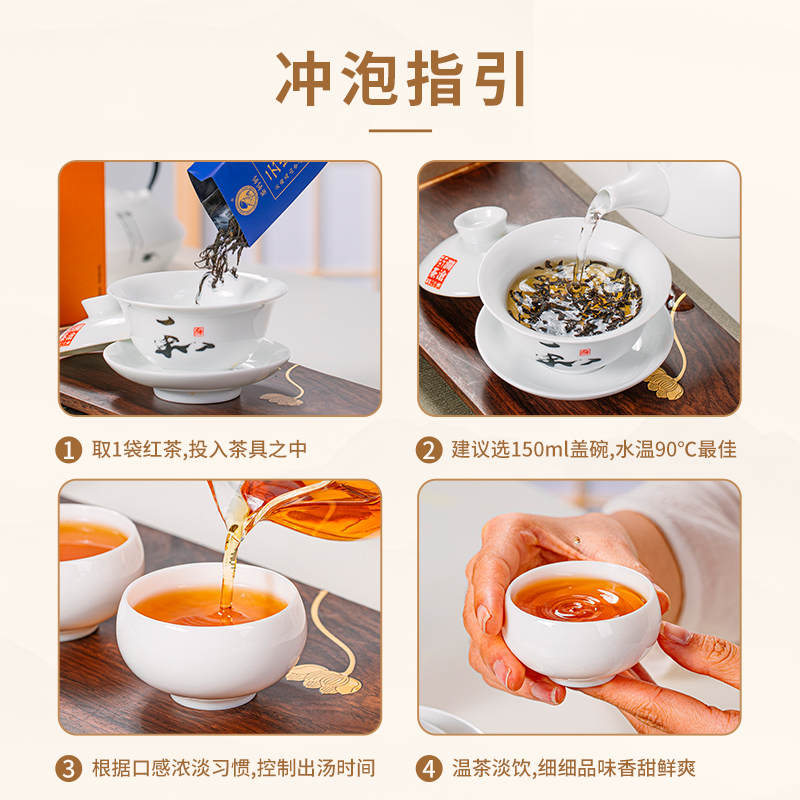 冲泡指引

1 取1袋红茶,投入茶具之中

2 建议选150ml盖碗,水温90°C最佳

3 根据口感浓淡习惯,控制出汤时间

4 温茶淡饮,细细品味香甜鲜爽