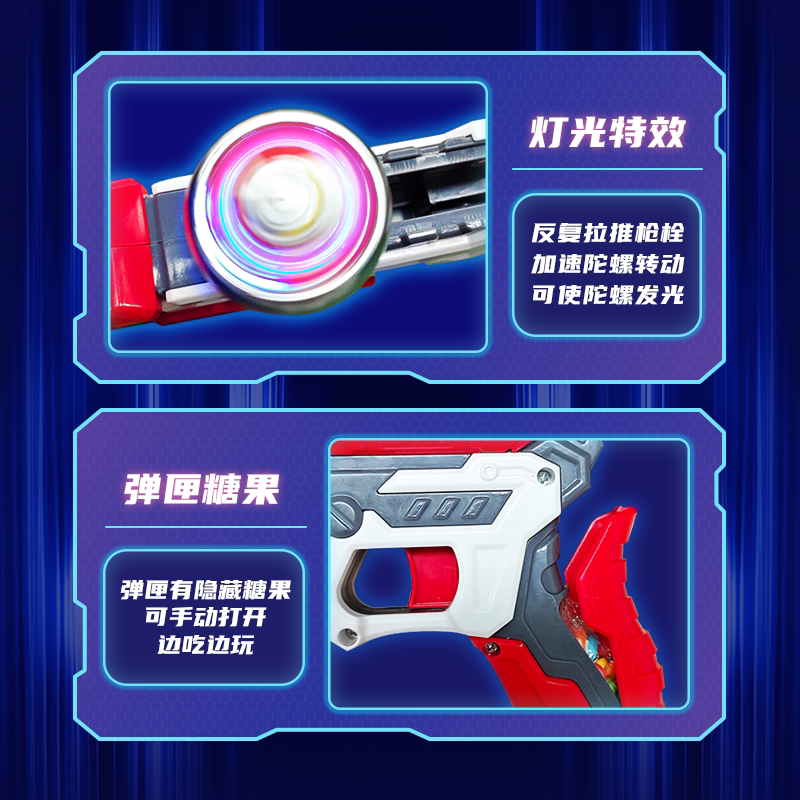 灯光特效

反复拉推枪栓
加速陀螺转动
可使陀螺发光

弹匣糖果

弹匣有隐藏糖果
可手动打开
边吃边玩