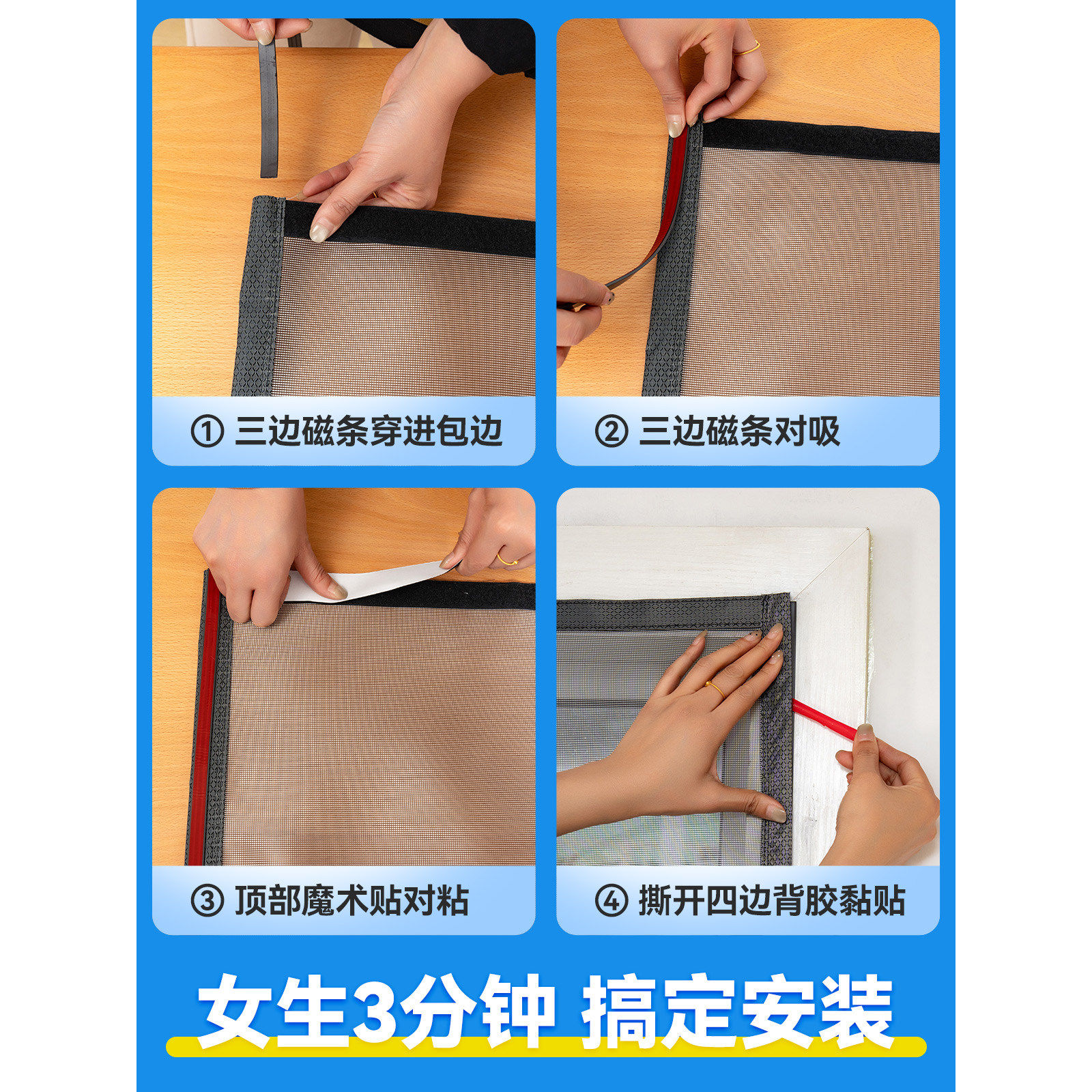 ① 三边磁条穿进包边

② 三边磁条对吸

③ 顶部魔术贴对粘

④ 撕开四边背胶黏贴

女生3分钟 搞定安装