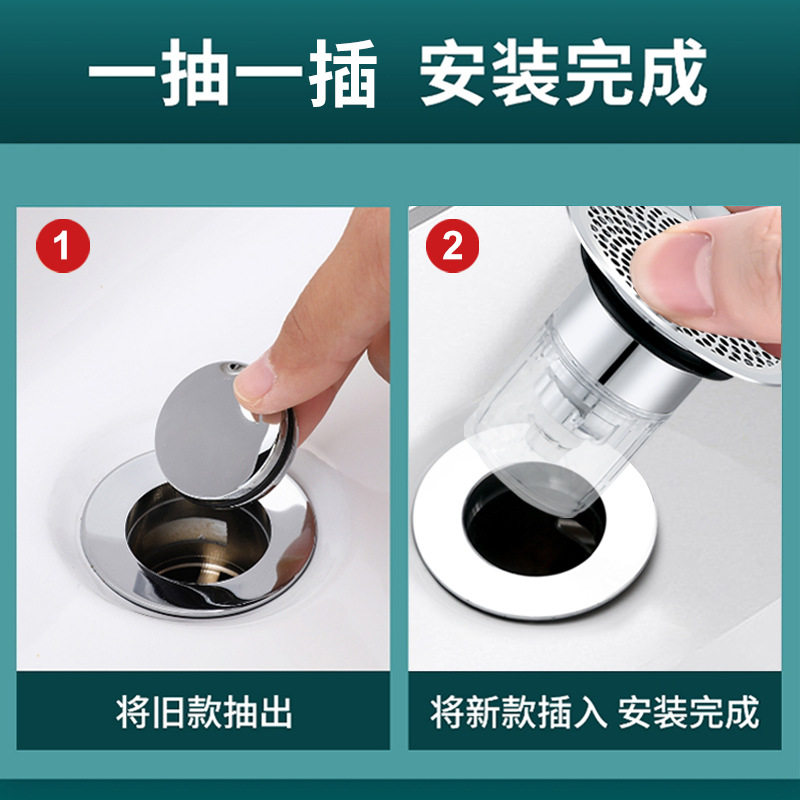 一抽一插 安装完成

1

将旧款抽出

2

将新款插入 安装完成