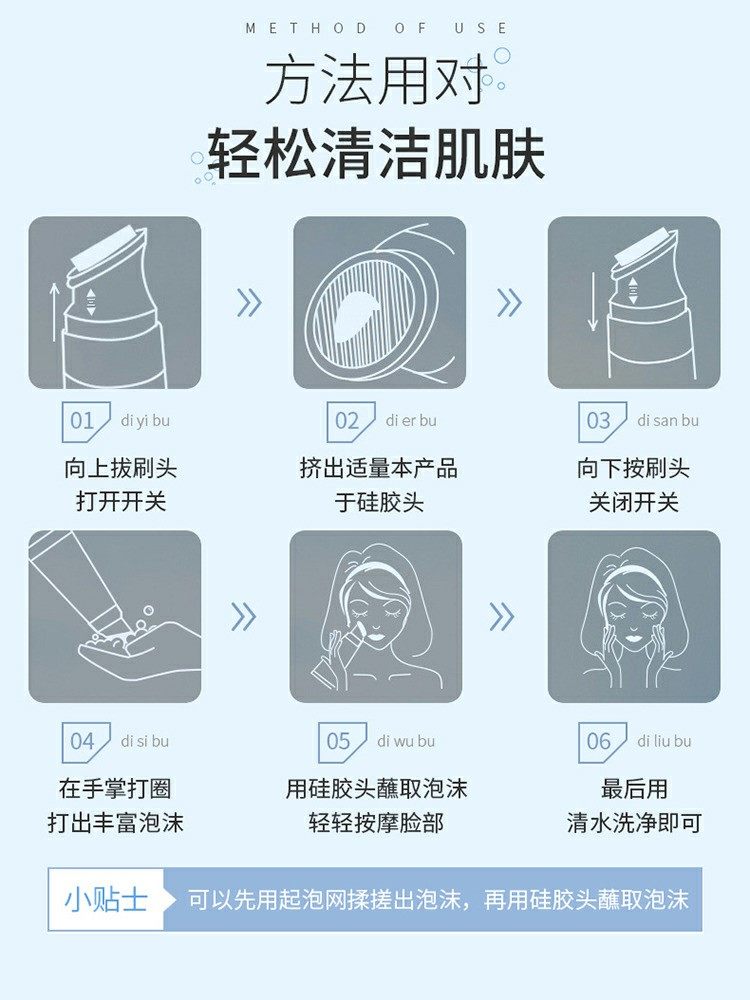 METHOD OF USE

方法用对

轻松清洁肌肤

01 di yi bu

向上拔刷头
打开开关

02 di er bu

挤出适量本产品
于硅胶头

03 di san bu

向下按刷头
关闭开关

04 di si bu

在手掌打圈
打出丰富泡沫

05 di wu bu

用硅胶头蘸取泡沫
轻轻按摩脸部

06 di liu bu

最后用
清水洗净即可

小贴士 可以先用起泡网揉搓出泡沫，再用硅胶头蘸取泡沫