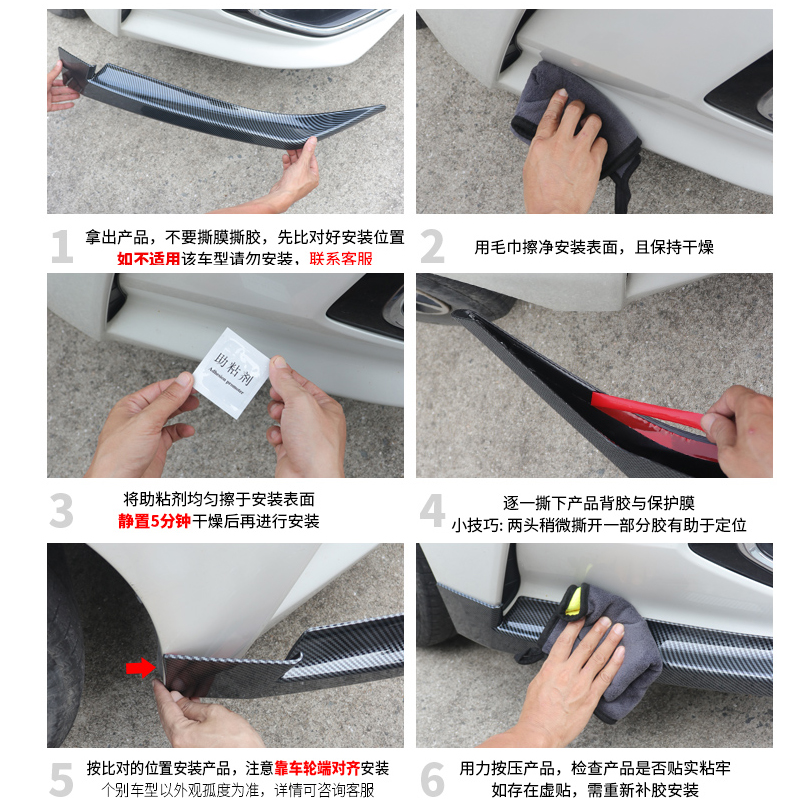 1 拿出产品，不要撕膜撕胶，先比对好安装位置
如不适用该车型请勿安装、联系客服

2 用毛巾擦净安装表面，且保持干燥

助粘剂
Adhesion promoter

3 将助粘剂均匀擦于安装表面
静置5分钟干燥后再进行安装

4 逐一撕下产品背胶与保护膜
小技巧: 两头稍微撕开一部分胶有助于定位

5 按比对的位置安装产品，注意靠车轮端对齐安装
个别车型以外观弧度为准，详情可咨询客服

6 用力按压产品，检查产品是否贴实粘牢
如存在虚贴，需重新补胶安装