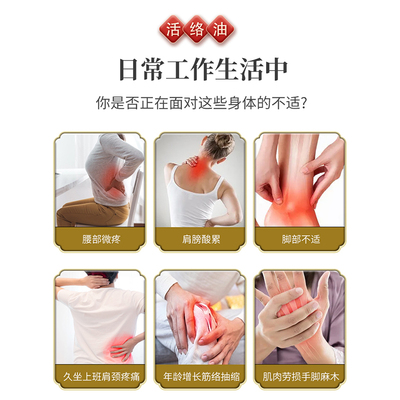 活络油

日常工作生活中

你是否正在面对这些身体的不适?

腰部微疼

肩膀酸累

脚部不适

久坐上班肩颈疼痛

年龄增长筋络抽缩

肌肉劳损手脚麻木