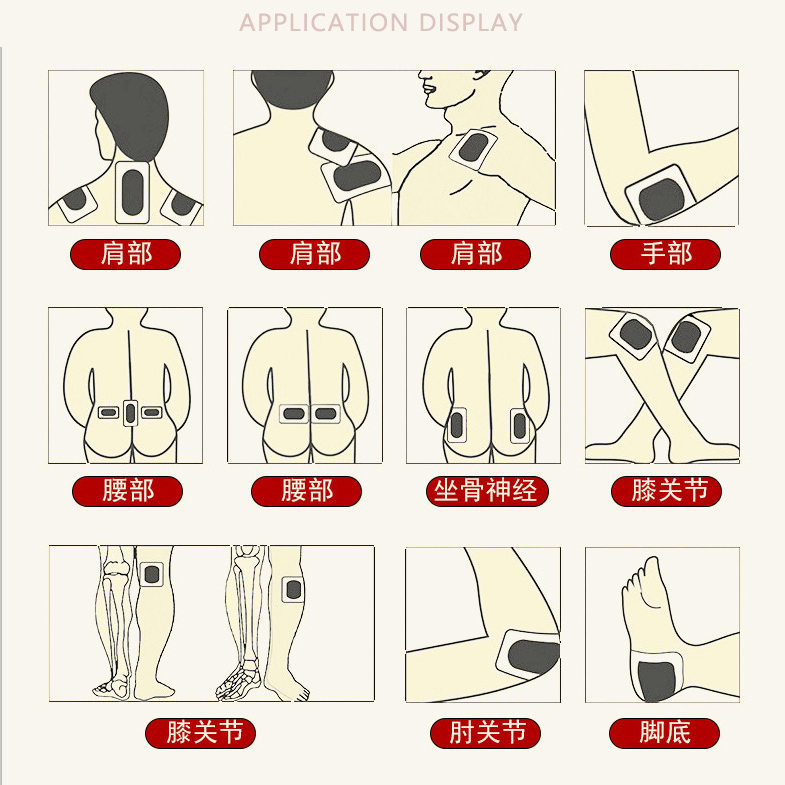 APPLICATION DISPLAY

肩部

肩部

肩部

手部

腰部

腰部

坐骨神经

膝关节

膝关节

肘关节

脚底