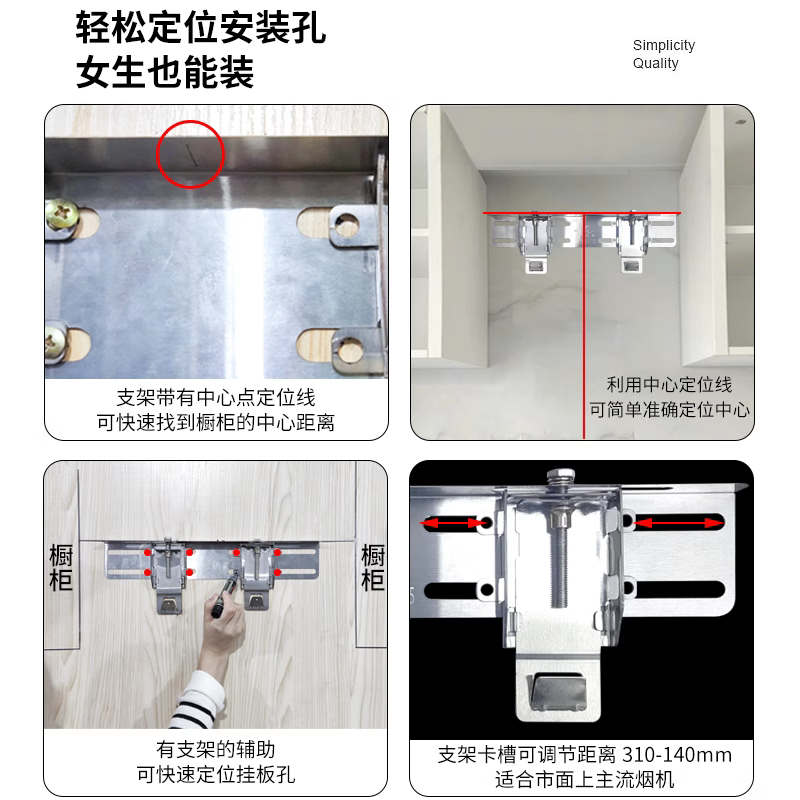 轻松定位安装孔
女生也能装

Simplicity
Quality

支架带有中心点定位线
可快速找到橱柜的中心距离

利用中心定位线
可简单准确定位中心

橱柜

橱柜

有支架的辅助
可快速定位挂板孔

支架卡槽可调节距离 310-140mm
适合市面上主流烟机