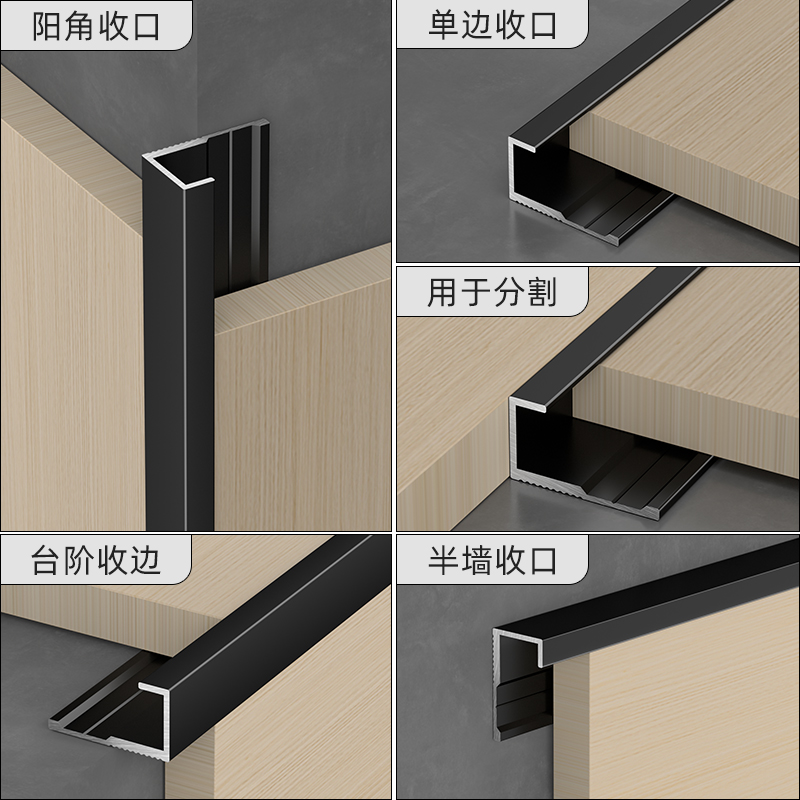 阳角收口

单边收口

用于分割

台阶收边

半墙收口