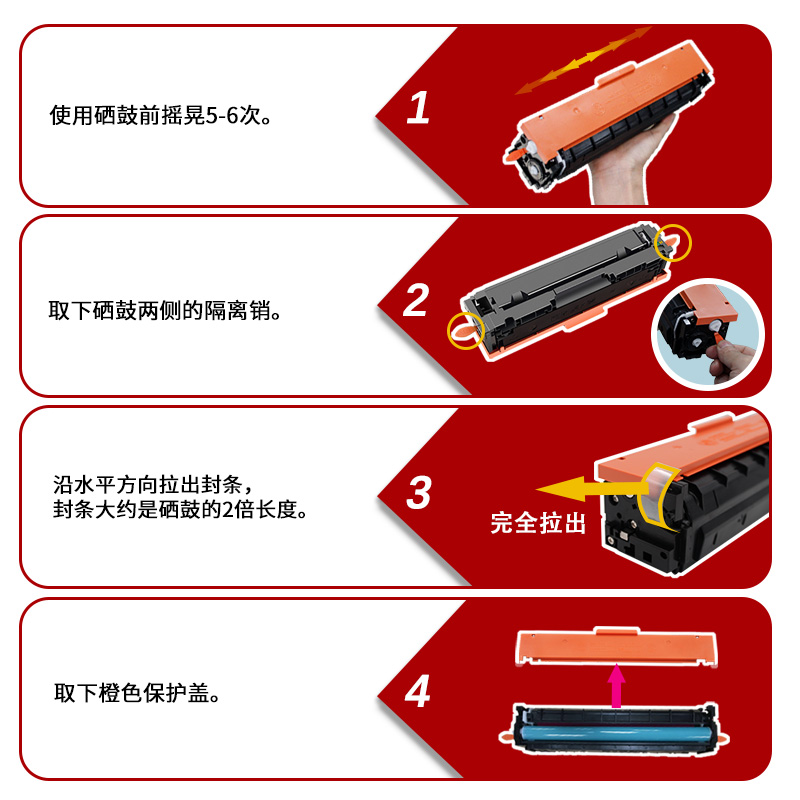 使用硒鼓前摇晃5-6次。

1

取下硒鼓两侧的隔离销。

2

沿水平方向拉出封条，
封条大约是硒鼓的2倍长度。

3

完全拉出

取下橙色保护盖。

4