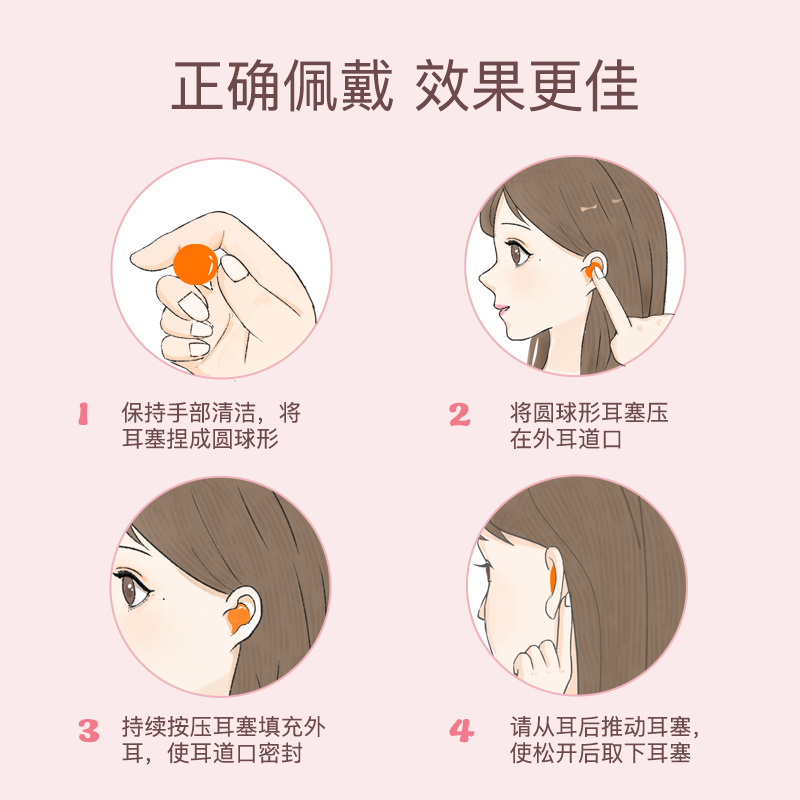 正确佩戴 效果更佳

1 保持手部清洁，将耳塞捏成圆球形

2 将圆球形耳塞压在外耳道口

3 持续按压耳塞填充外耳，使耳道口密封

4 请从耳后推动耳塞，使松开后取下耳塞