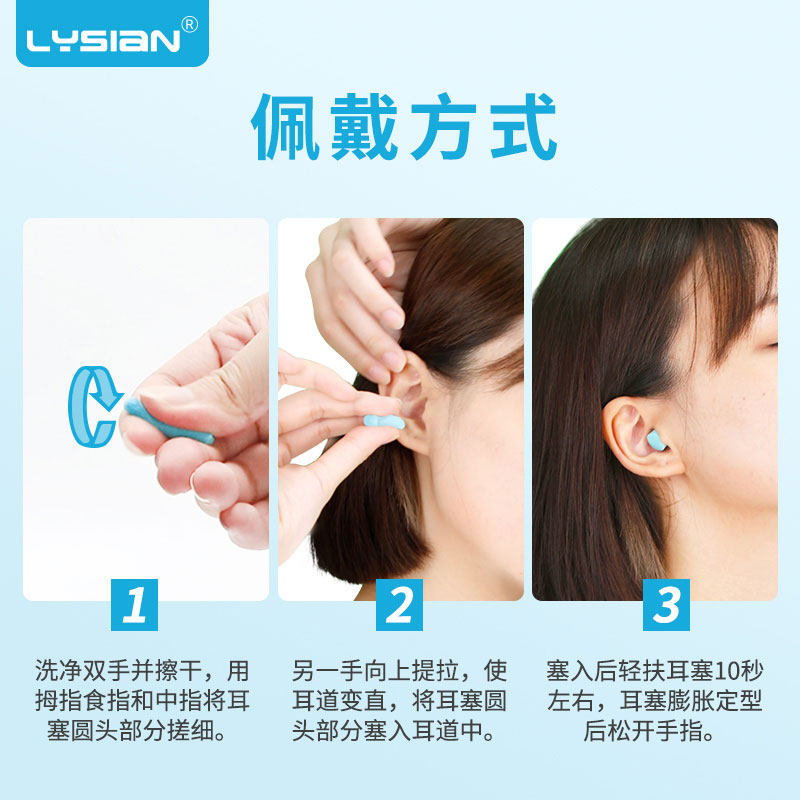 LYSIAN®

佩戴方式

1

洗净双手并擦干，用拇指食指和中指将耳塞圆头部分搓细。

2

另一手向上提拉，使耳道变直，将耳塞圆头部分塞入耳道中。

3

塞入后轻扶耳塞10秒左右，耳塞膨胀定型后松开手指。