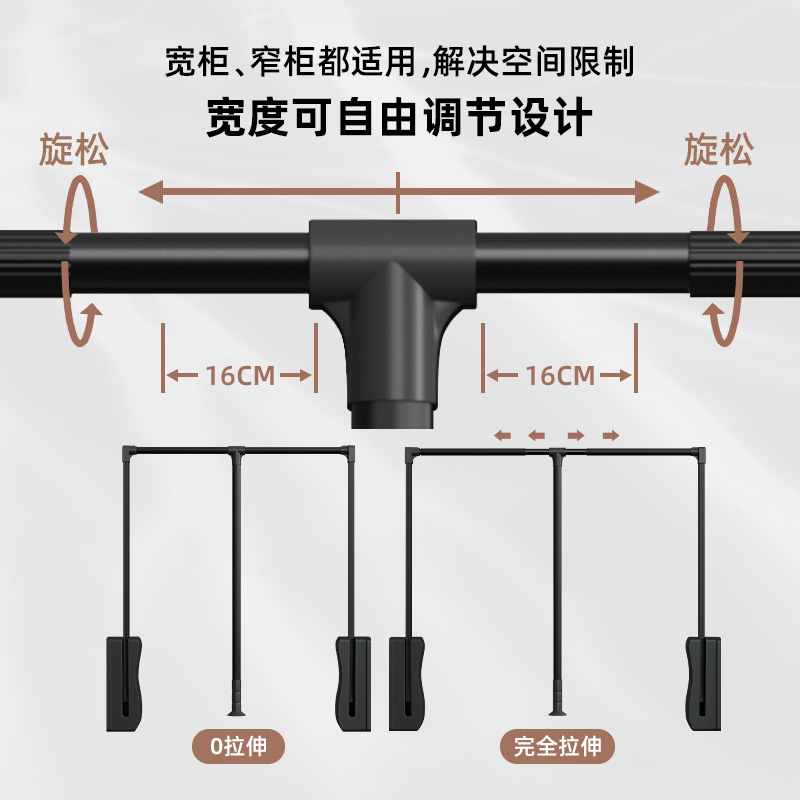 宽柜、窄柜都适用,解决空间限制

宽度可自由调节设计

旋松

旋松

16CM

16CM

0拉伸

完全拉伸