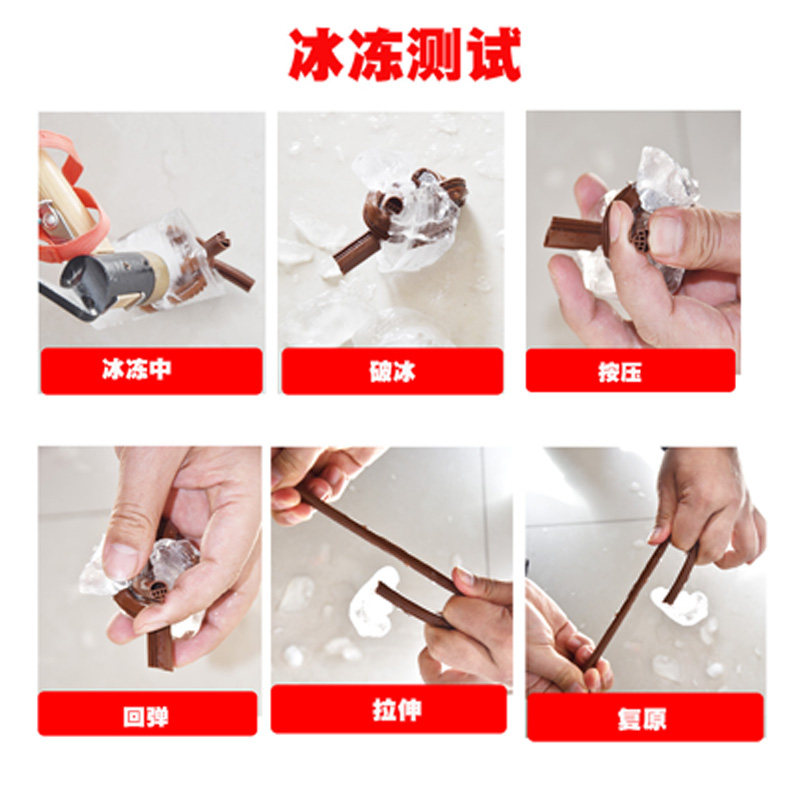 冰冻测试

冰冻中

破冰

按压

回弹

拉伸

复原