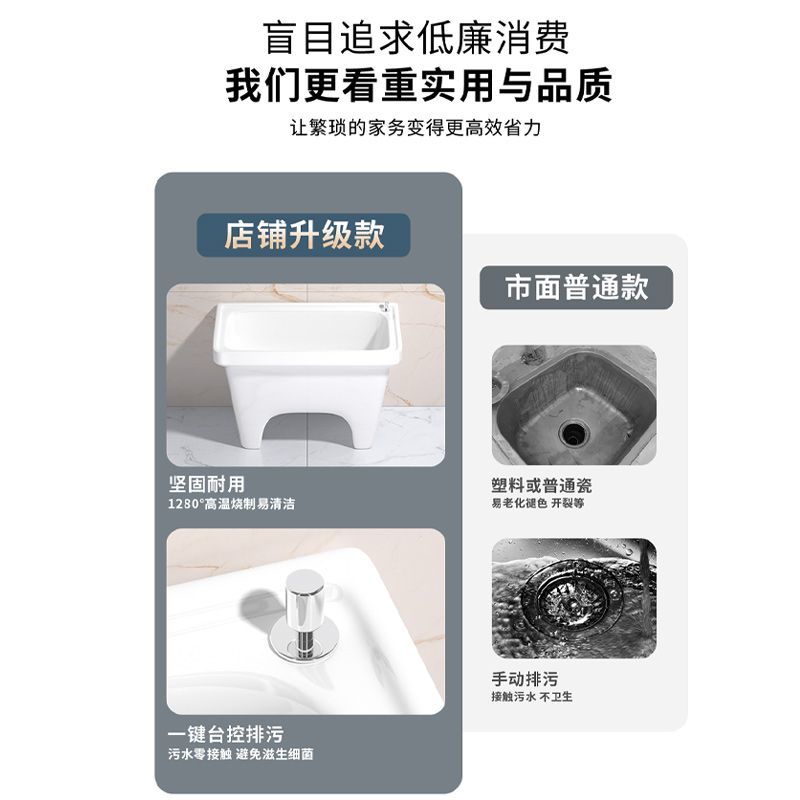 盲目追求低廉消费
我们更看重实用与品质
让繁琐的家务变得更高效省力

店铺升级款

坚固耐用
1280°高温烧制易清洁

一键台控排污
污水零接触 避免滋生细菌

市面普通款

塑料或普通瓷
易老化褪色 开裂等

手动排污
接触污水 不卫生